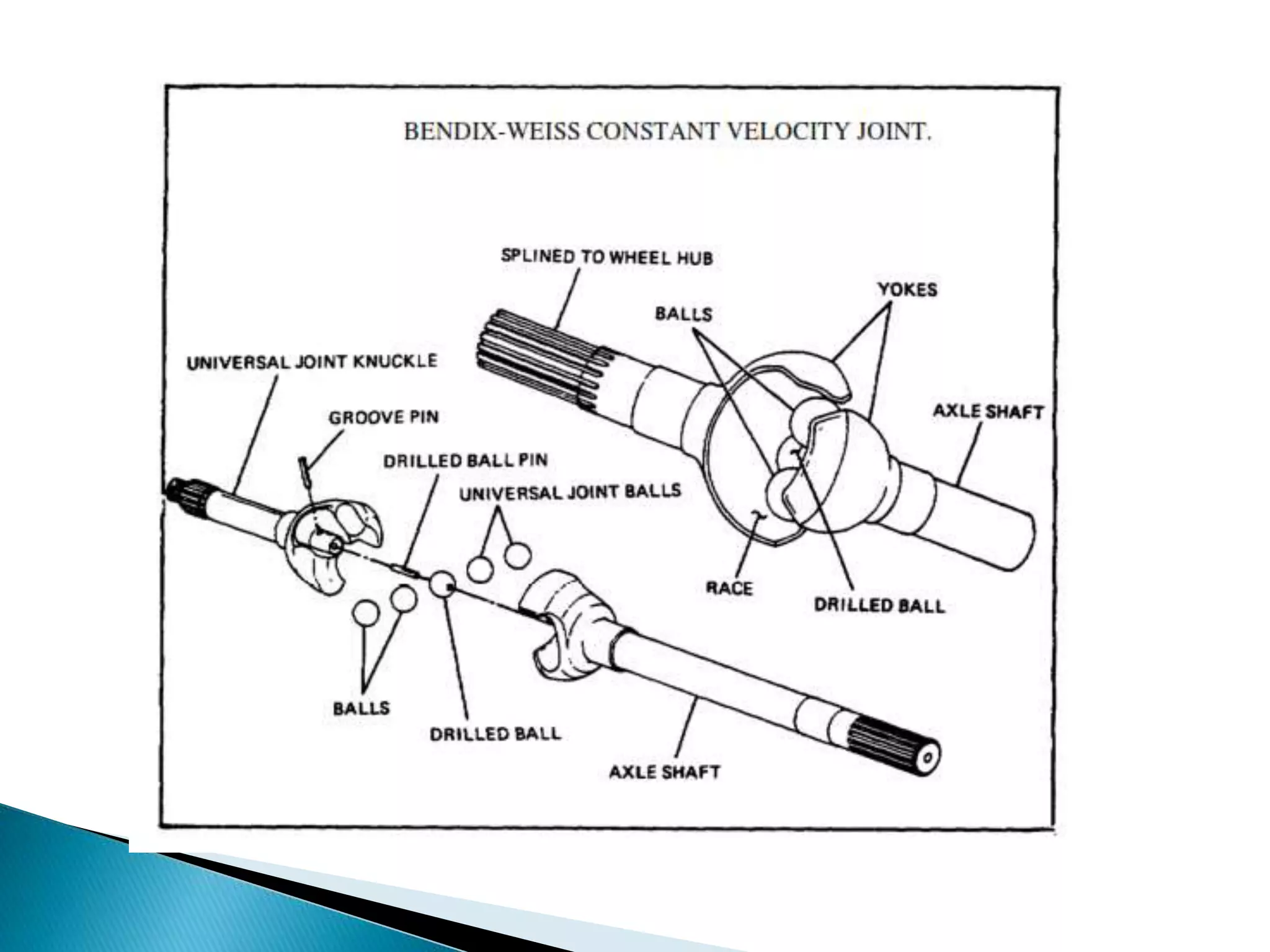 BENDIX-WEISS CONSTANT VELOCITY JOINT.

SPLINED TO WHEEL HUB

YOKES

BALLS

UNIVERSAL JOINT KNUCKLE

AXLE SHAFT

GROOVE PIN

DRILLED BALL PIN

UNIVERSAL JOINT BALLS

RACE

DRILLED BALL

BALLS

DRILLED BALL

AXLE SHAFT