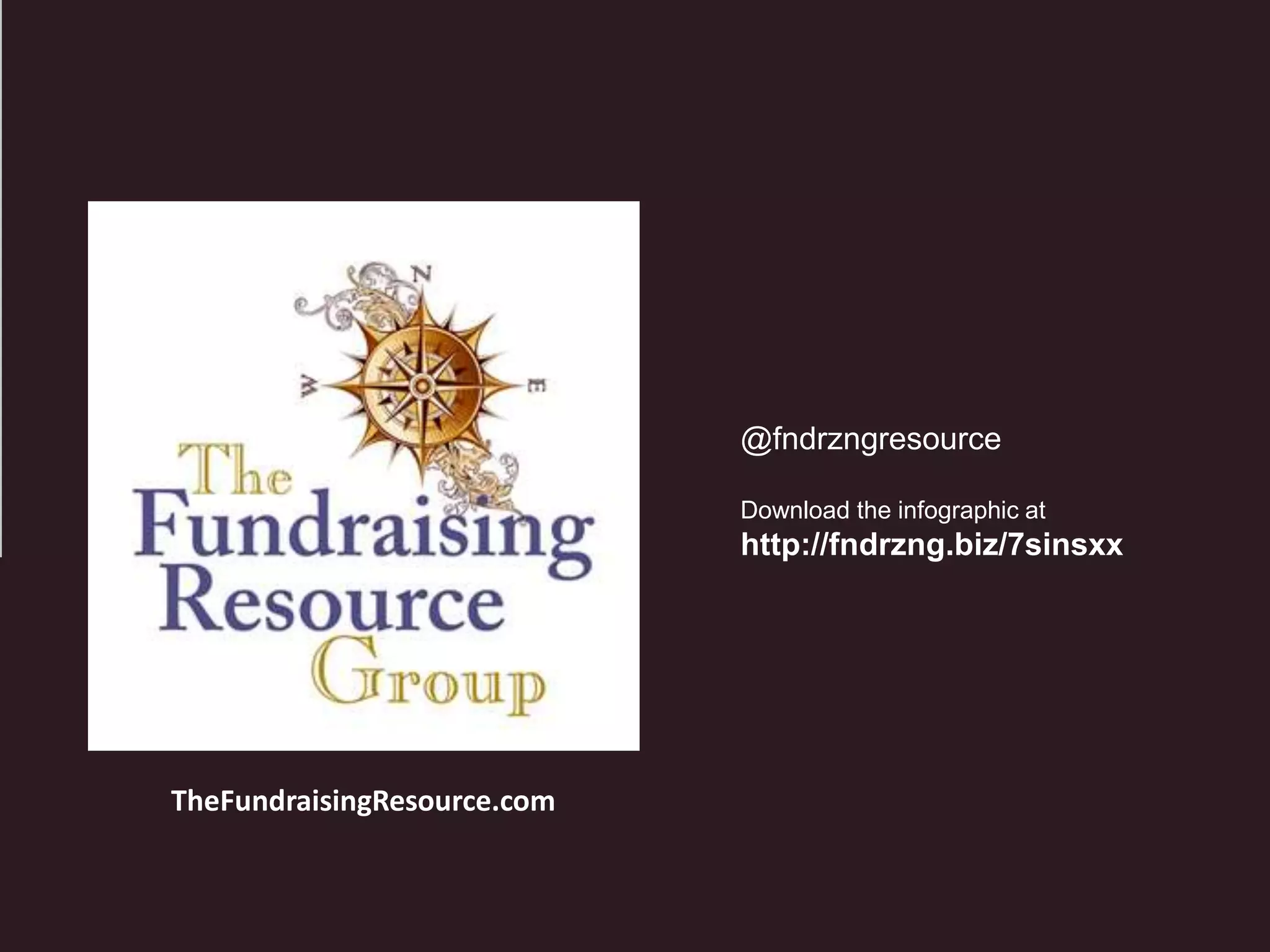 N

W

E

The Fundraising Resource Group

TheFundraisingResource.com

@fndrzngresource

Download the infographic at
http://fndrzng.biz/7sinsxx