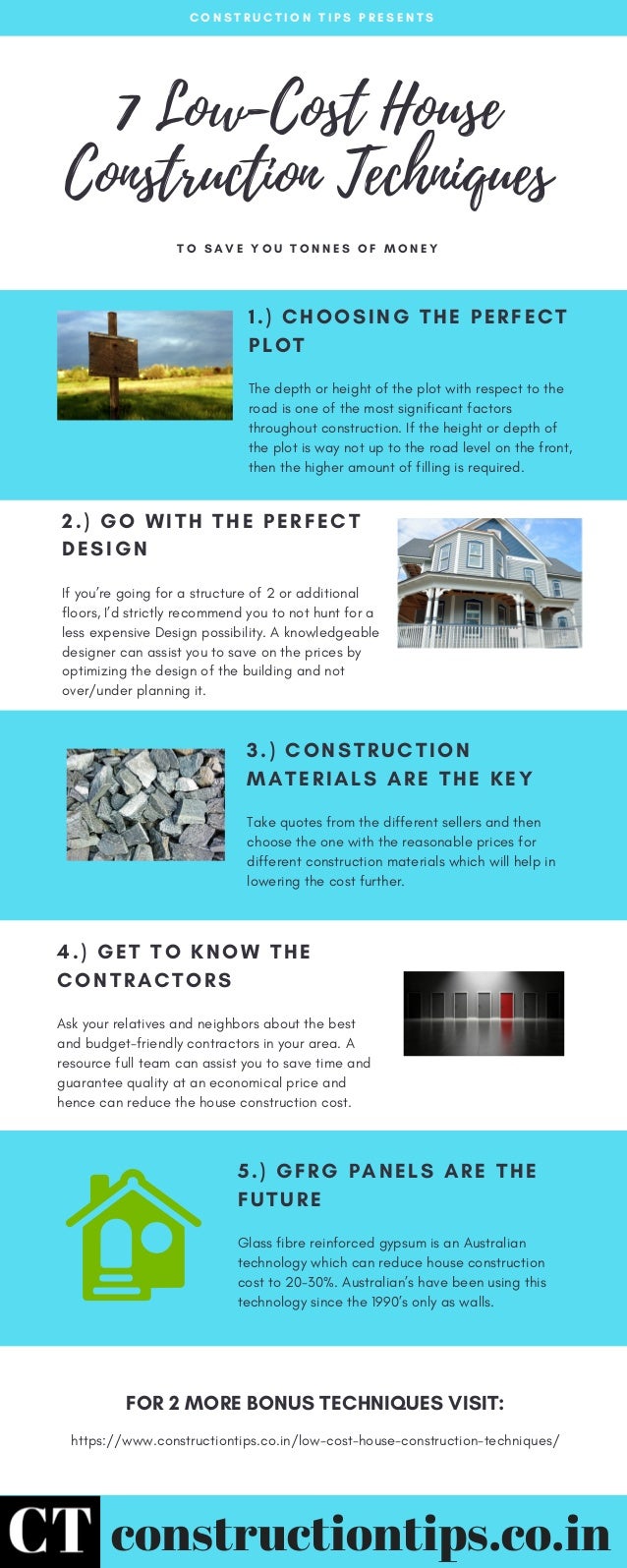 CONSTRUCTION TIPS PRESENTS

7 Low-Cost House Construction Techniques

TO SAVE YOU TONNES OF MONEY

1.) CHOOSING THE PERFECT PLOT

The depth or height of the plot with respect to the road is one of the most significant factors throughout construction. If the height or depth of the plot is way not up to the road level on the front, then the higher amount of filling is required.

2.) GO WITH THE PERFECT DESIGN

If you're going for a structure of 2 or additional floors, I'd strictly recommend you to not hunt for a less expensive Design possibility. A knowledgeable designer can assist you to save on the prices by optimizing the design of the building and not over/under planning it.

3.) CONSTRUCTION MATERIALS ARE THE KEY

Take quotes from the different sellers and then choose the one with the reasonable prices for different construction materials which will help in lowering the cost further.

4.) GET TO KNOW THE CONTRACTORS

Ask your relatives and neighbors about the best and budget-friendly contractors in your area. A resource full team can assist you to save time and guarantee quality at an economical price and hence can reduce the house construction cost.

5.) GFRG PANELS ARE THE FUTURE

Glass fibre reinforced gypsum is an Australian technology which can reduce house construction cost to 20-30%. Australian's have been using this technology since the 1990's only as walls.

FOR 2 MORE BONUS TECHNIQUES VISIT:

https://www.constructiontips.co.in/low-cost-house-construction-techniques/

CT constructiontips.co.in