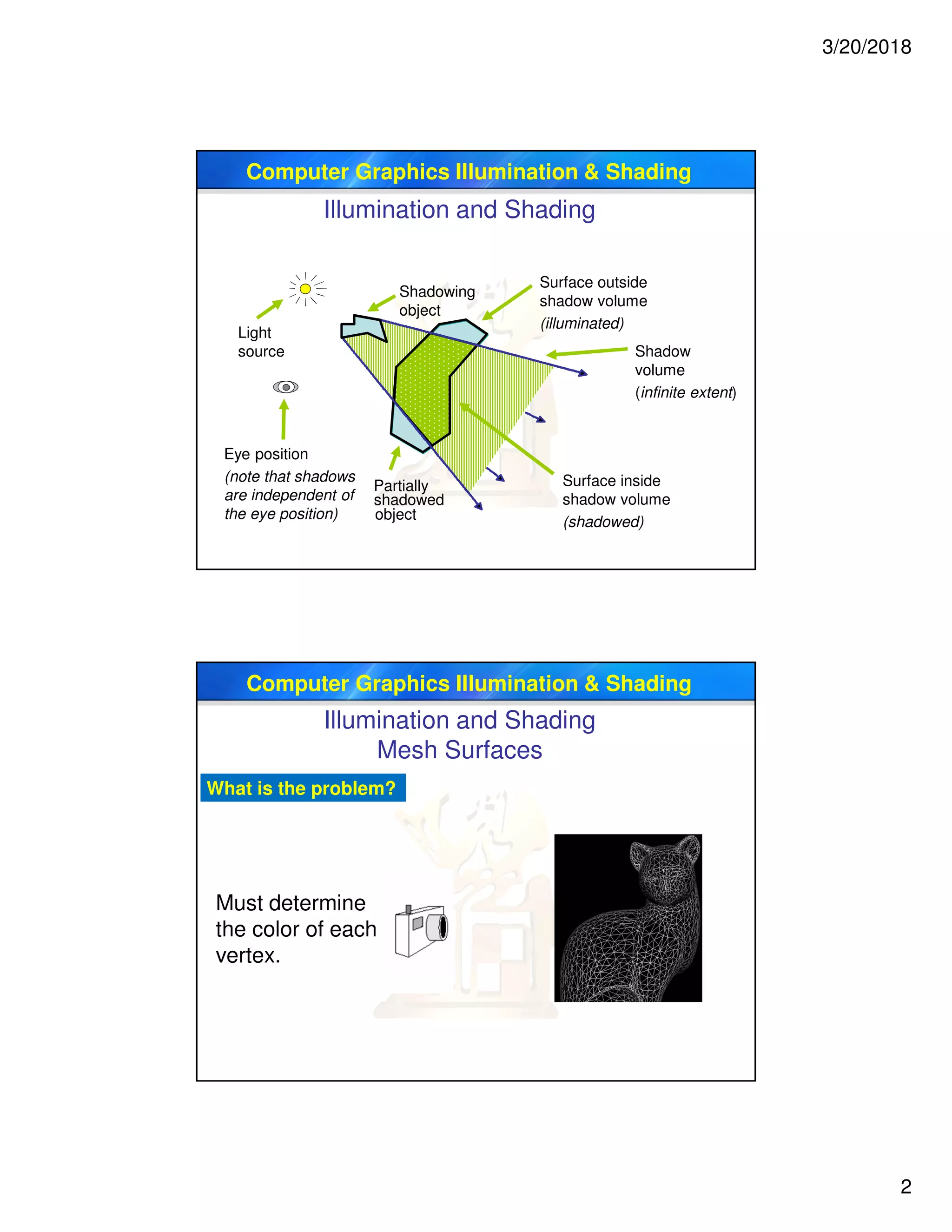 3/20/2018

Computer Graphics Illumination & Shading

Illumination and Shading

Light source

Shadowing object

Surface outside shadow volume
(illuminated)

Shadow volume
(infinite extent)

Eye position
(note that shadows are independent of the eye position)

Partially shadowed object

Surface inside shadow volume
(shadowed)

Computer Graphics Illumination & Shading

Illumination and Shading
Mesh Surfaces

What is the problem?

Must determine the color of each vertex.

2