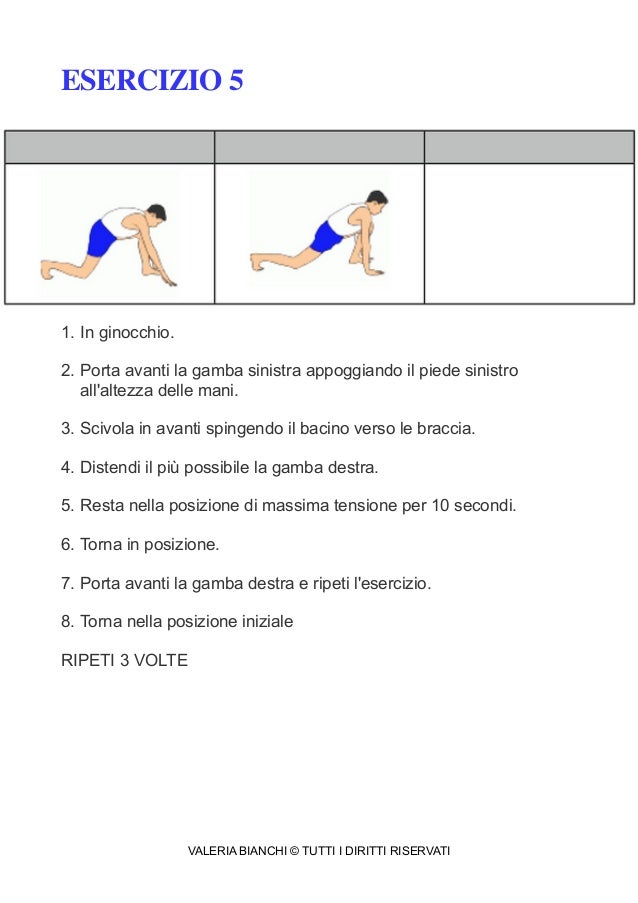 ESERCIZIO 5

1. In ginocchio.

2. Porta avanti la gamba sinistra appoggiando il piede sinistro all'altezza delle mani.

3. Scivola in avanti spingendo il bacino verso le braccia.

4. Distendi il più possibile la gamba destra.

5. Resta nella posizione di massima tensione per 10 secondi.

6. Torna in posizione.

7. Porta avanti la gamba destra e ripeti l'esercizio.

8. Torna nella posizione iniziale

RIPETI 3 VOLTE

VALERIA BIANCHI © TUTTI I DIRITTI RISERVATI