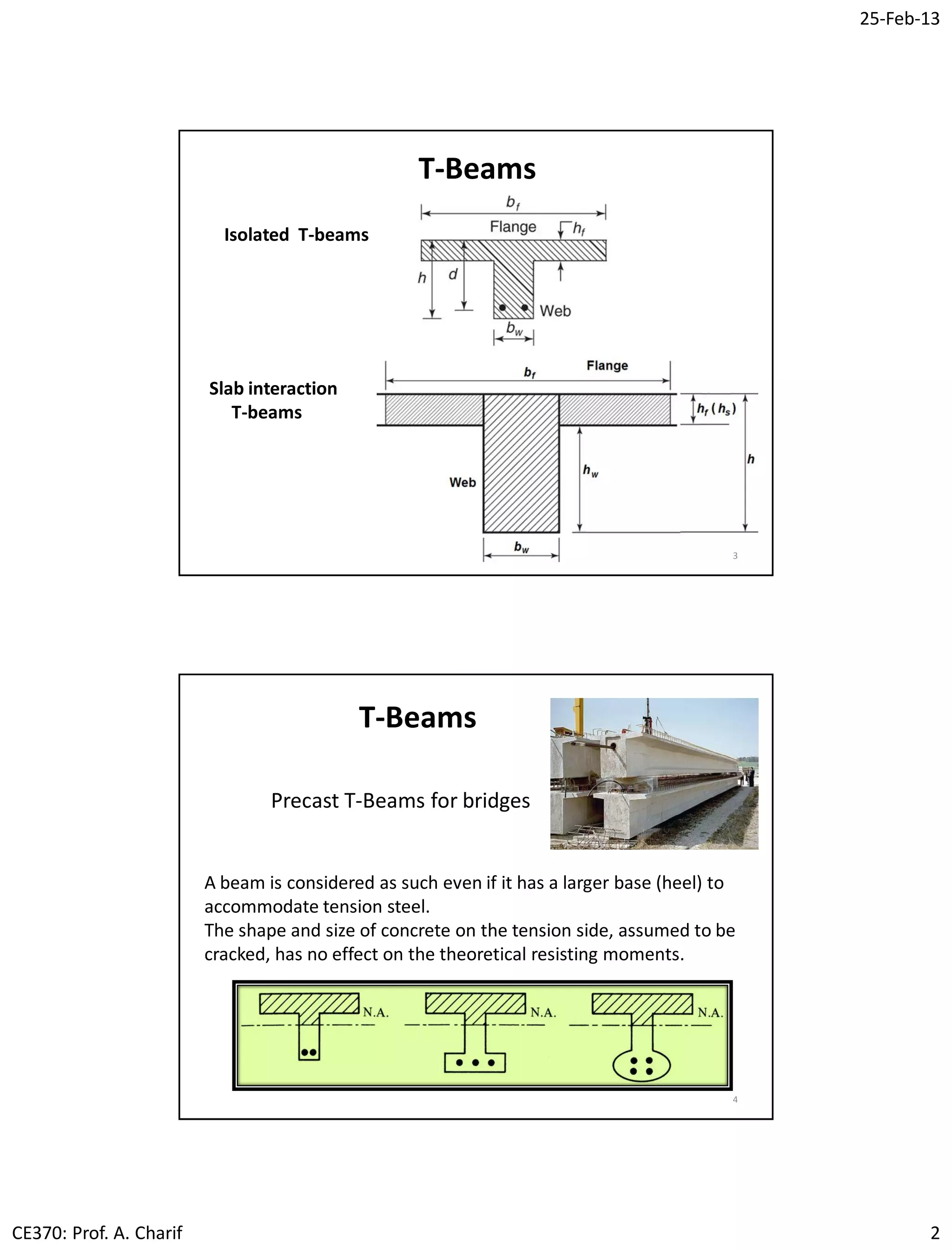 25-Feb-13

T-Beams

Isolated T-beams

$b_f$

Flange

$h_f$

$h$

$d$

Web

$b_w$

Slab interaction T-beams

$b_f$

Flange

$h_f$ ( $h_s$ )

$h$

$h_w$

Web

$b_w$

3

T-Beams

Precast T-Beams for bridges

A beam is considered as such even if it has a larger base (heel) to accommodate tension steel.
The shape and size of concrete on the tension side, assumed to be cracked, has no effect on the theoretical resisting moments.

N.A.

N.A.

N.A.

4

CE370: Prof. A. Charif

2