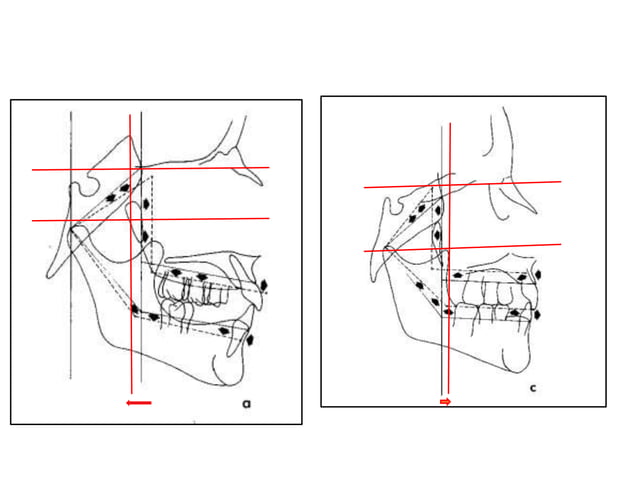 a

c