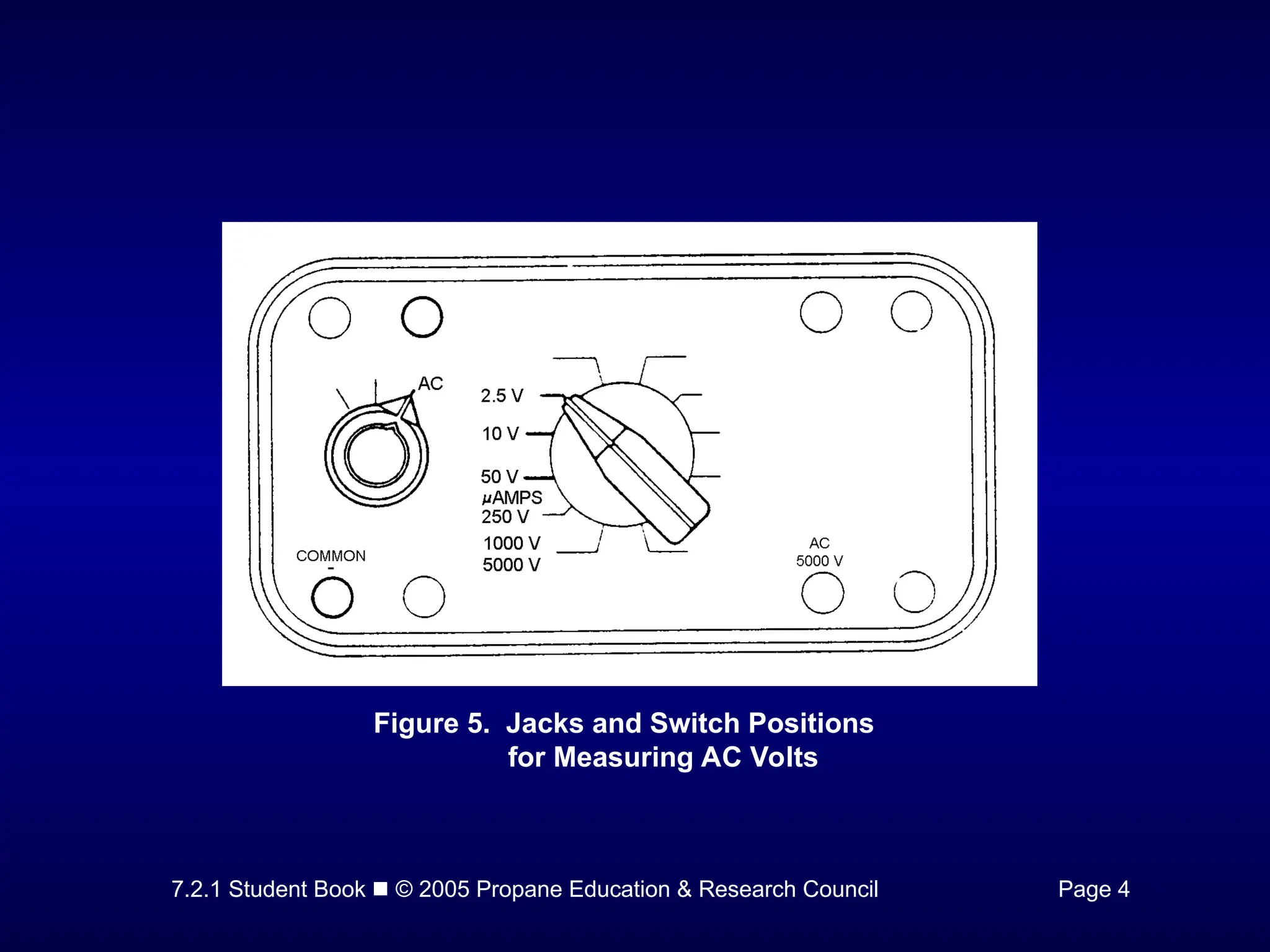 AC

2.5 V
10 V
50 V
μAMPS
250 V
1000 V
5000 V

COMMON
-

AC
5000 V

Figure 5. Jacks and Switch Positions for Measuring AC Volts

7.2.1 Student Book ■ © 2005 Propane Education & Research Council

Page 4