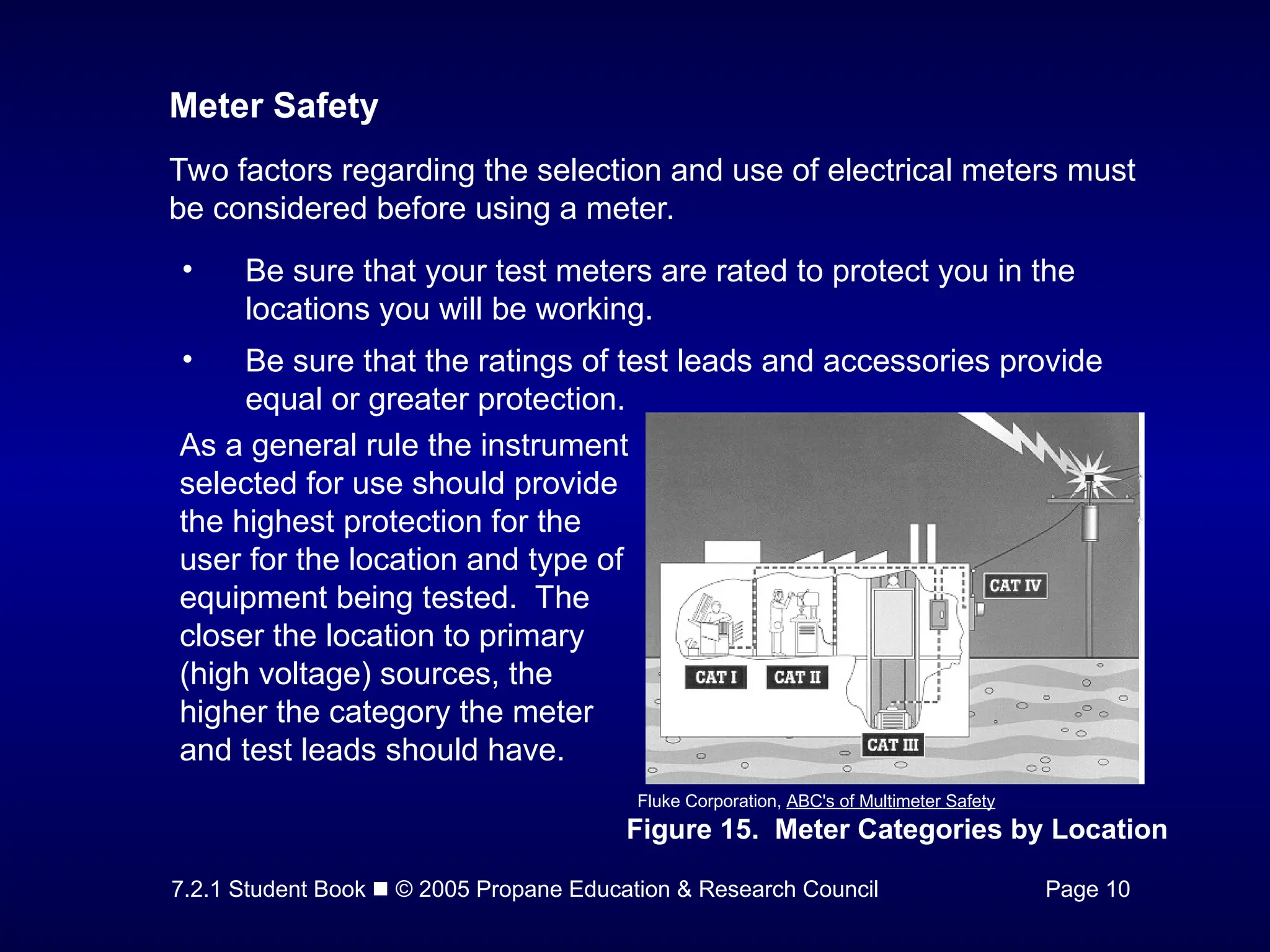 Meter Safety

Two factors regarding the selection and use of electrical meters must be considered before using a meter.

• Be sure that your test meters are rated to protect you in the locations you will be working.

• Be sure that the ratings of test leads and accessories provide equal or greater protection.

As a general rule the instrument selected for use should provide the highest protection for the user for the location and type of equipment being tested. The closer the location to primary (high voltage) sources, the higher the category the meter and test leads should have.

CAT IV

CAT I

CAT II

CAT III

Fluke Corporation, ABC's of Multimeter Safety

Figure 15. Meter Categories by Location

7.2.1 Student Book ■ © 2005 Propane Education & Research Council Page 10