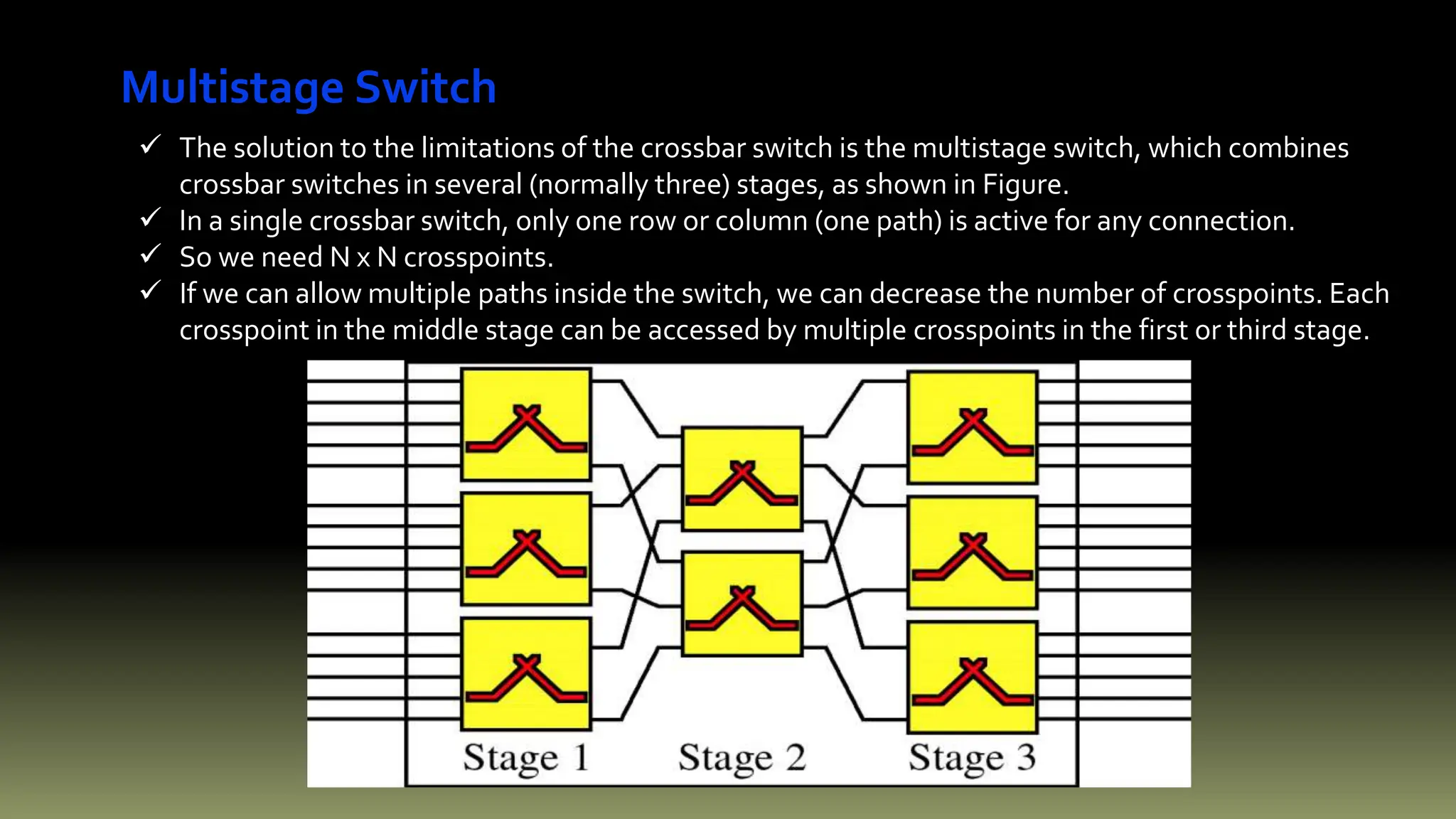 Multistage Switch

✓ The solution to the limitations of the crossbar switch is the multistage switch, which combines crossbar switches in several (normally three) stages, as shown in Figure.
✓ In a single crossbar switch, only one row or column (one path) is active for any connection.
✓ So we need N x N crosspoints.
✓ If we can allow multiple paths inside the switch, we can decrease the number of crosspoints. Each crosspoint in the middle stage can be accessed by multiple crosspoints in the first or third stage.

Stage 1
Stage 2
Stage 3