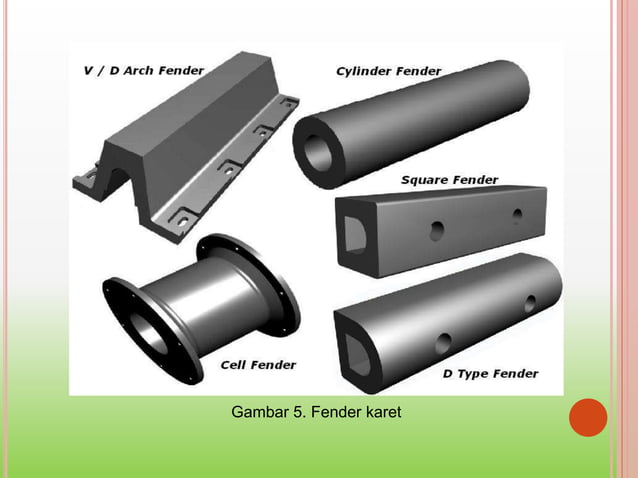 V / D Arch Fender

Cylinder Fender

Square Fender

Cell Fender

D Type Fender

Gambar 5. Fender karet