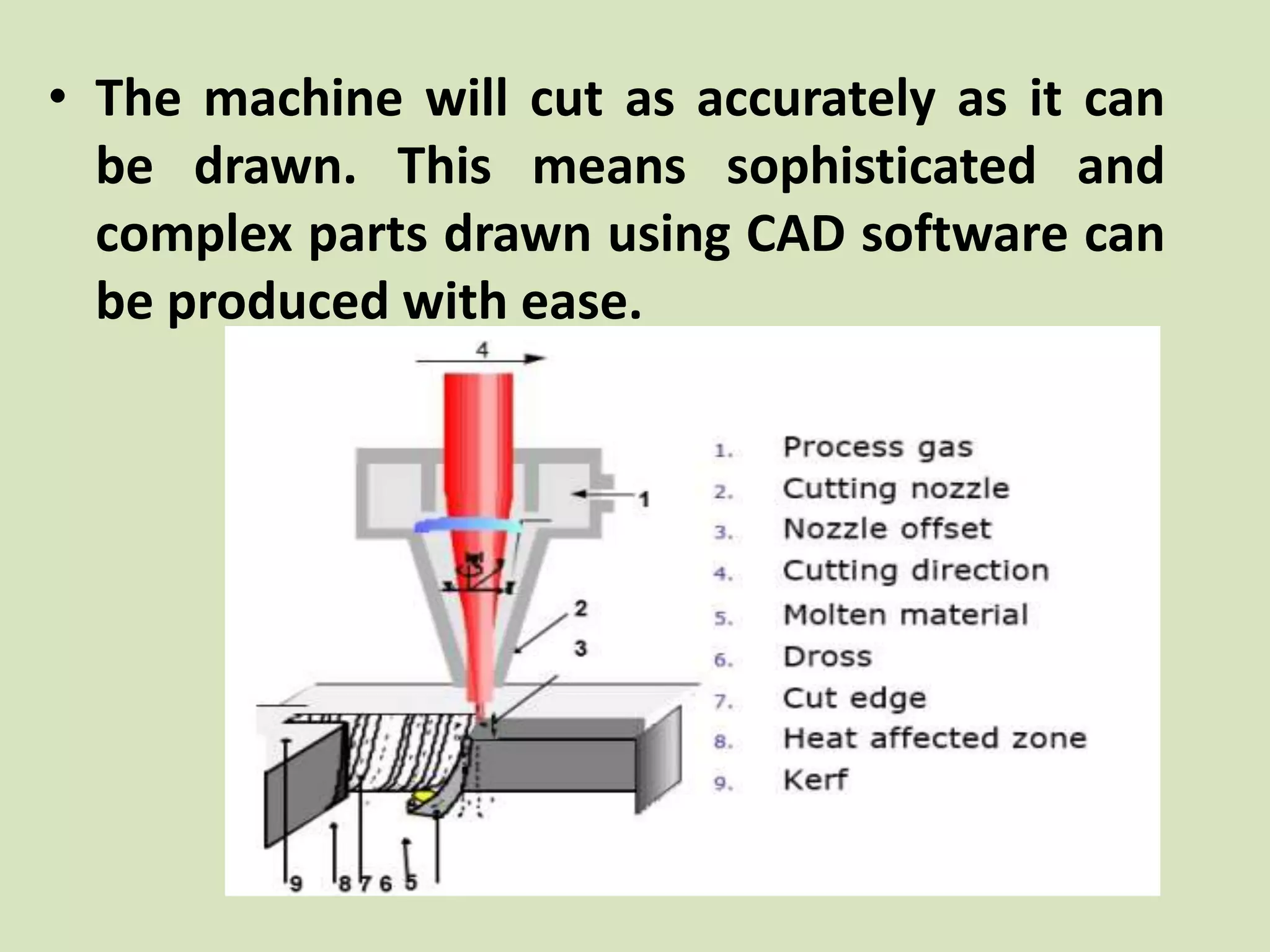 • The machine will cut as accurately as it can be drawn. This means sophisticated and complex parts drawn using CAD software can be produced with ease.

4

1

2

3

9 8 7 6 5

1. Process gas
2. Cutting nozzle
3. Nozzle offset
4. Cutting direction
5. Molten material
6. Dross
7. Cut edge
8. Heat affected zone
9. Kerf