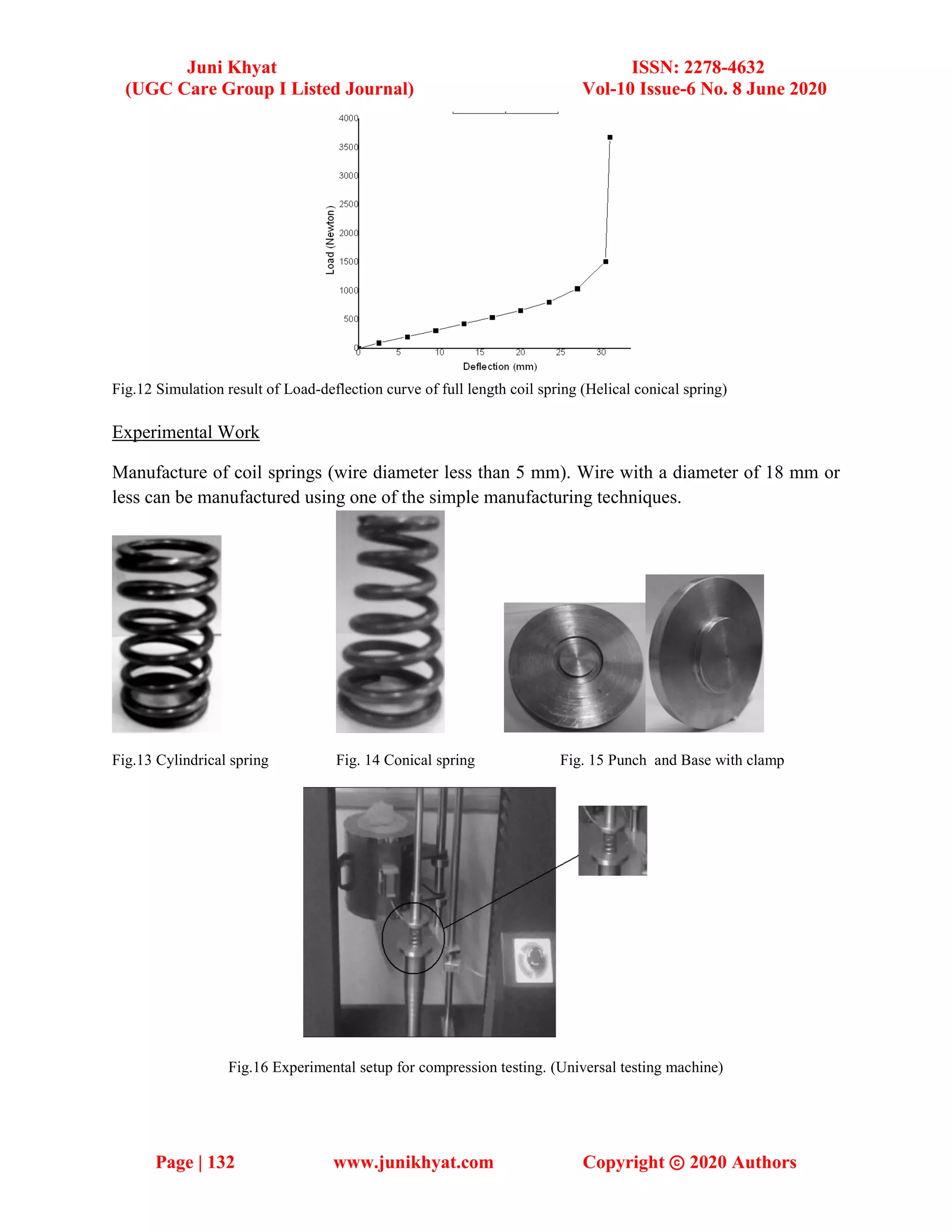 Juni Khyat
(UGC Care Group I Listed Journal)

ISSN: 2278-4632
Vol-10 Issue-6 No. 8 June 2020

4000
3500
3000
2500
2000
1500
1000
500
0
Load (Newton)
0 5 10 15 20 25 30
Deflection (mm)

Fig.12 Simulation result of Load-deflection curve of full length coil spring (Helical conical spring)

Experimental Work

Manufacture of coil springs (wire diameter less than 5 mm). Wire with a diameter of 18 mm or less can be manufactured using one of the simple manufacturing techniques.

Fig.13 Cylindrical spring

Fig. 14 Conical spring

Fig. 15 Punch and Base with clamp

Fig.16 Experimental setup for compression testing. (Universal testing machine)

Page | 132

www.junikhyat.com

Copyright © 2020 Authors