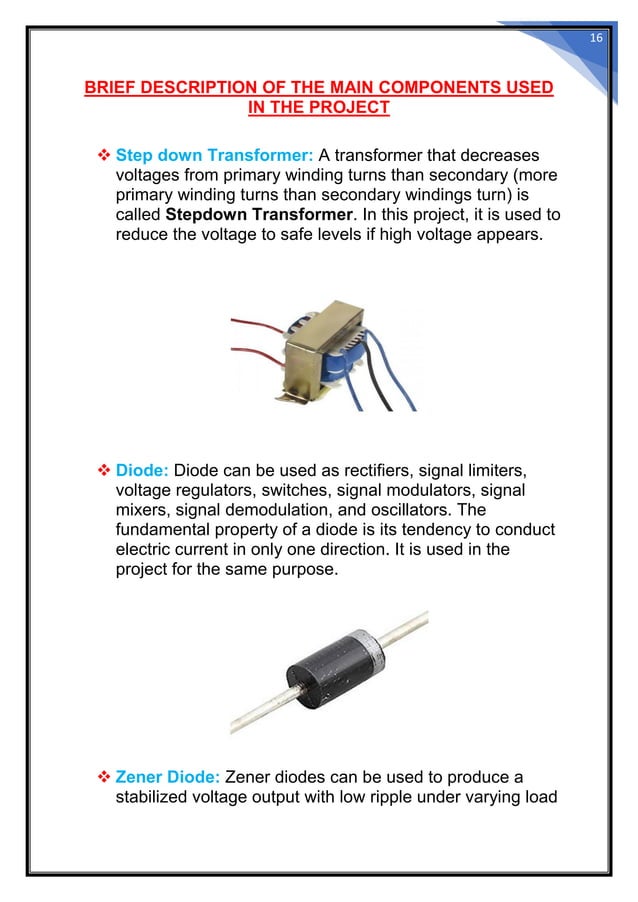 16

BRIEF DESCRIPTION OF THE MAIN COMPONENTS USED IN THE PROJECT

❖ Step down Transformer: A transformer that decreases voltages from primary winding turns than secondary (more primary winding turns than secondary windings turn) is called Stepdown Transformer. In this project, it is used to reduce the voltage to safe levels if high voltage appears.

❖ Diode: Diode can be used as rectifiers, signal limiters, voltage regulators, switches, signal modulators, signal mixers, signal demodulation, and oscillators. The fundamental property of a diode is its tendency to conduct electric current in only one direction. It is used in the project for the same purpose.

❖ Zener Diode: Zener diodes can be used to produce a stabilized voltage output with low ripple under varying load