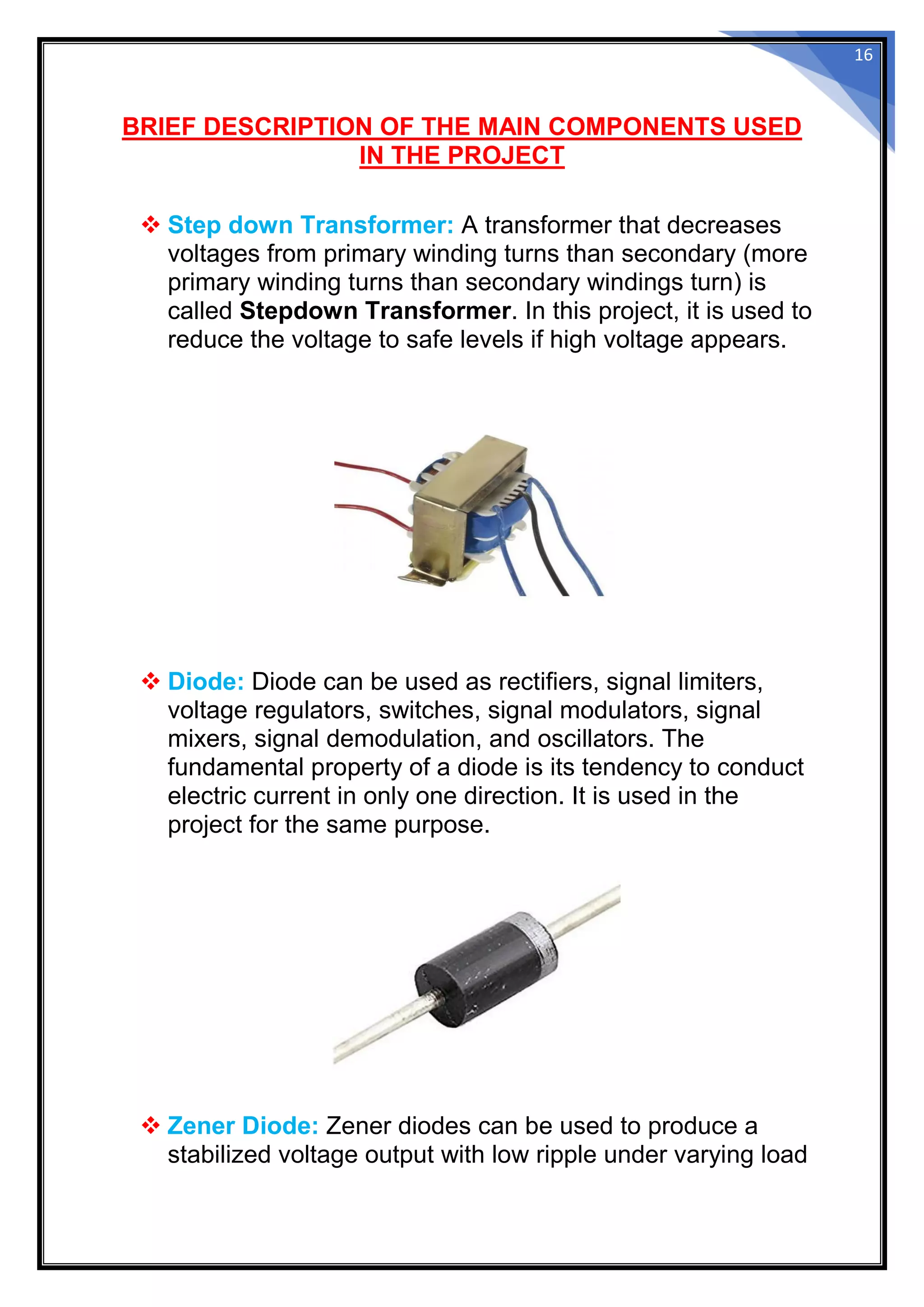 16

BRIEF DESCRIPTION OF THE MAIN COMPONENTS USED IN THE PROJECT

❖ Step down Transformer: A transformer that decreases voltages from primary winding turns than secondary (more primary winding turns than secondary windings turn) is called Stepdown Transformer. In this project, it is used to reduce the voltage to safe levels if high voltage appears.

❖ Diode: Diode can be used as rectifiers, signal limiters, voltage regulators, switches, signal modulators, signal mixers, signal demodulation, and oscillators. The fundamental property of a diode is its tendency to conduct electric current in only one direction. It is used in the project for the same purpose.

❖ Zener Diode: Zener diodes can be used to produce a stabilized voltage output with low ripple under varying load