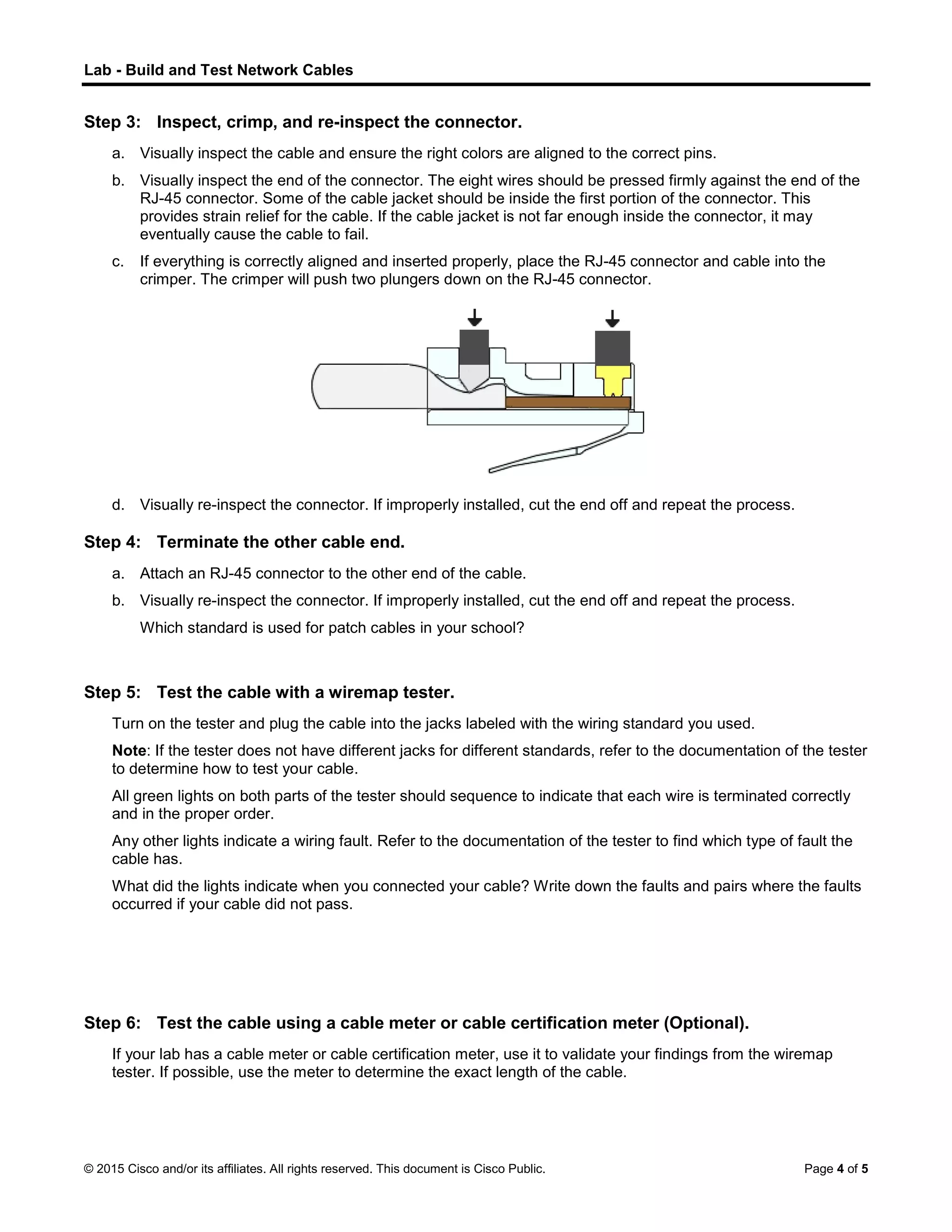 Lab - Build and Test Network Cables

Step 3: Inspect, crimp, and re-inspect the connector.

a. Visually inspect the cable and ensure the right colors are aligned to the correct pins.

b. Visually inspect the end of the connector. The eight wires should be pressed firmly against the end of the RJ-45 connector. Some of the cable jacket should be inside the first portion of the connector. This provides strain relief for the cable. If the cable jacket is not far enough inside the connector, it may eventually cause the cable to fail.

c. If everything is correctly aligned and inserted properly, place the RJ-45 connector and cable into the crimper. The crimper will push two plungers down on the RJ-45 connector.

d. Visually re-inspect the connector. If improperly installed, cut the end off and repeat the process.

Step 4: Terminate the other cable end.

a. Attach an RJ-45 connector to the other end of the cable.

b. Visually re-inspect the connector. If improperly installed, cut the end off and repeat the process.

Which standard is used for patch cables in your school?

Step 5: Test the cable with a wiremap tester.

Turn on the tester and plug the cable into the jacks labeled with the wiring standard you used.

Note: If the tester does not have different jacks for different standards, refer to the documentation of the tester to determine how to test your cable.

All green lights on both parts of the tester should sequence to indicate that each wire is terminated correctly and in the proper order.

Any other lights indicate a wiring fault. Refer to the documentation of the tester to find which type of fault the cable has.

What did the lights indicate when you connected your cable? Write down the faults and pairs where the faults occurred if your cable did not pass.

Step 6: Test the cable using a cable meter or cable certification meter (Optional).

If your lab has a cable meter or cable certification meter, use it to validate your findings from the wiremap tester. If possible, use the meter to determine the exact length of the cable.

© 2015 Cisco and/or its affiliates. All rights reserved. This document is Cisco Public. Page 4 of 5