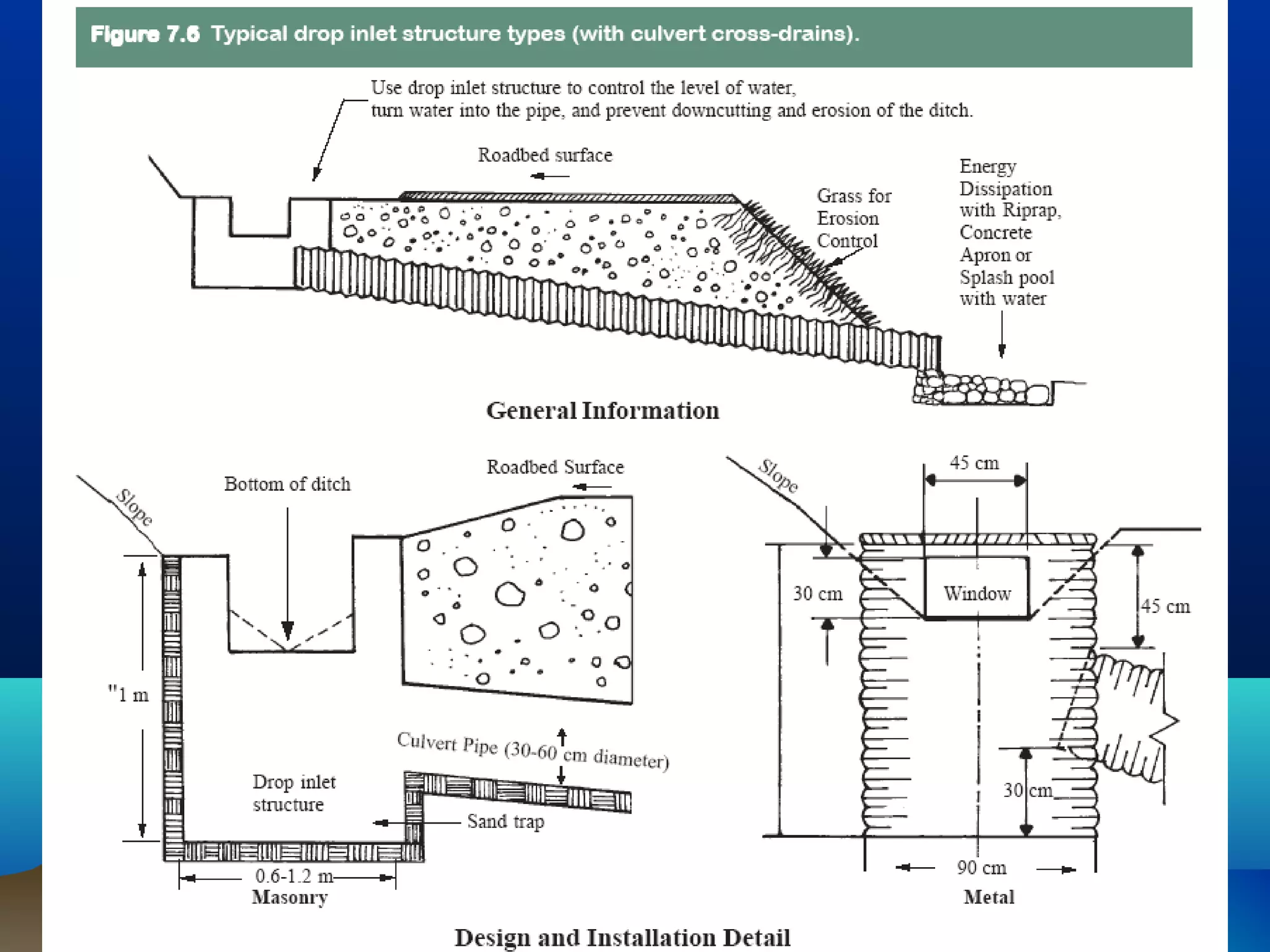 Figure 7.6 Typical drop inlet structure types (with culvert cross-drains).

Use drop inlet structure to control the level of water, turn water into the pipe, and prevent downcutting and erosion of the ditch.

Roadbed surface

Grass for Erosion Control

Energy Dissipation with Riprap, Concrete Apron or Splash pool with water

General Information

Slope

Bottom of ditch

Roadbed Surface

"1 m

Culvert Pipe (30-60 cm diameter)

Drop inlet structure

Sand trap

0.6-1.2 m

Masonry

Slope

45 cm

30 cm

Window

45 cm

30 cm

90 cm

Metal

Design and Installation Detail