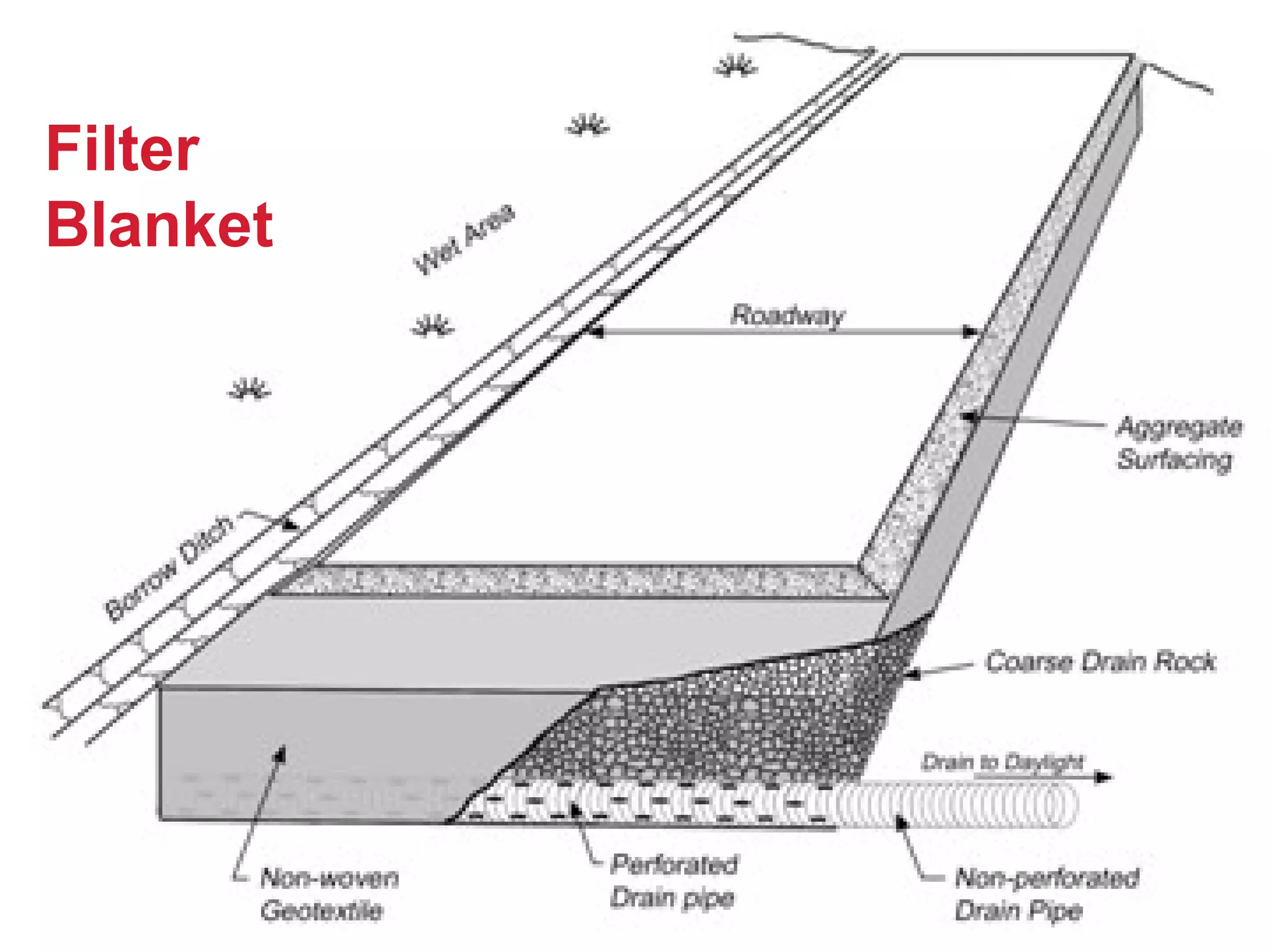 Filter Blanket

Wet Area

Roadway

Aggregate Surfacing

Borrow Ditch

Coarse Drain Rock

Drain to Daylight

Non-woven Geotextile

Perforated Drain pipe

Non-perforated Drain Pipe