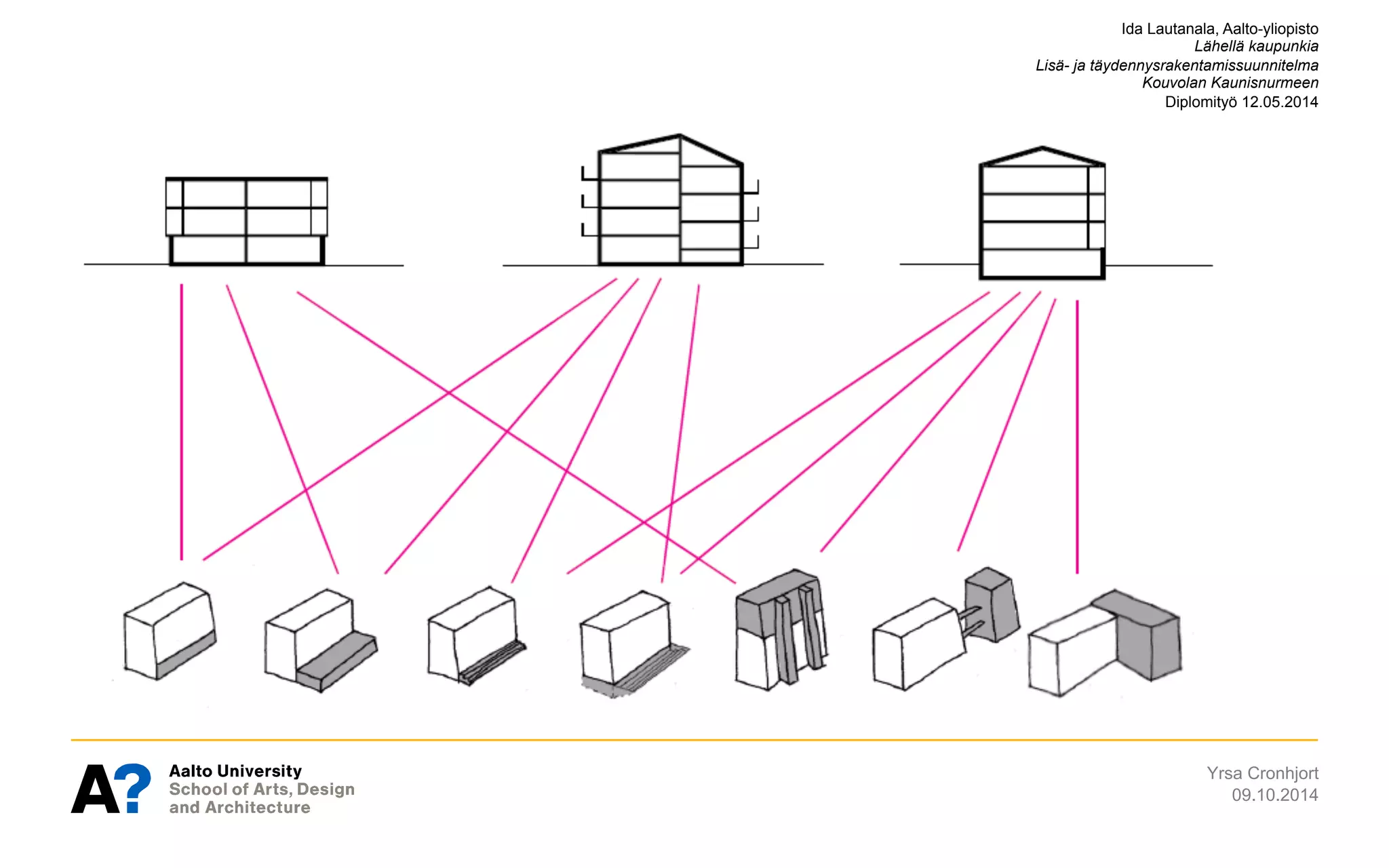 Ida Lautanala, Aalto-yliopisto
Lähellä kaupunkia
Lisä- ja täydennysrakentamissuunnitelma
Kouvolan Kaunisnurmeen
Diplomityö 12.05.2014

A?

Aalto University
School of Arts, Design
and Architecture

Yrsa Cronhjort
09.10.2014