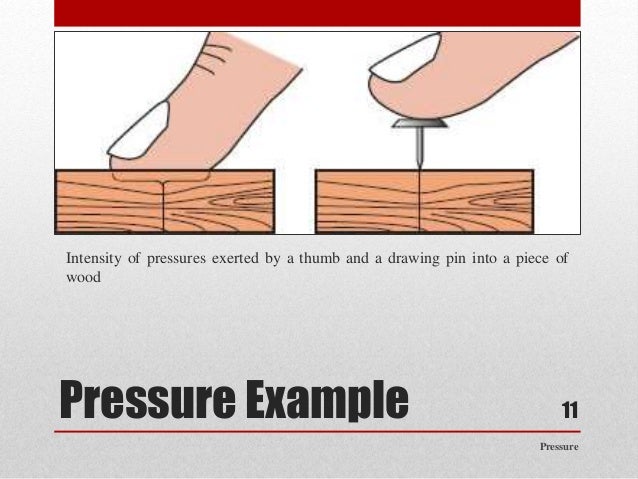 Intensity of pressures exerted by a thumb and a drawing pin into a piece of wood

Pressure Example

11

Pressure