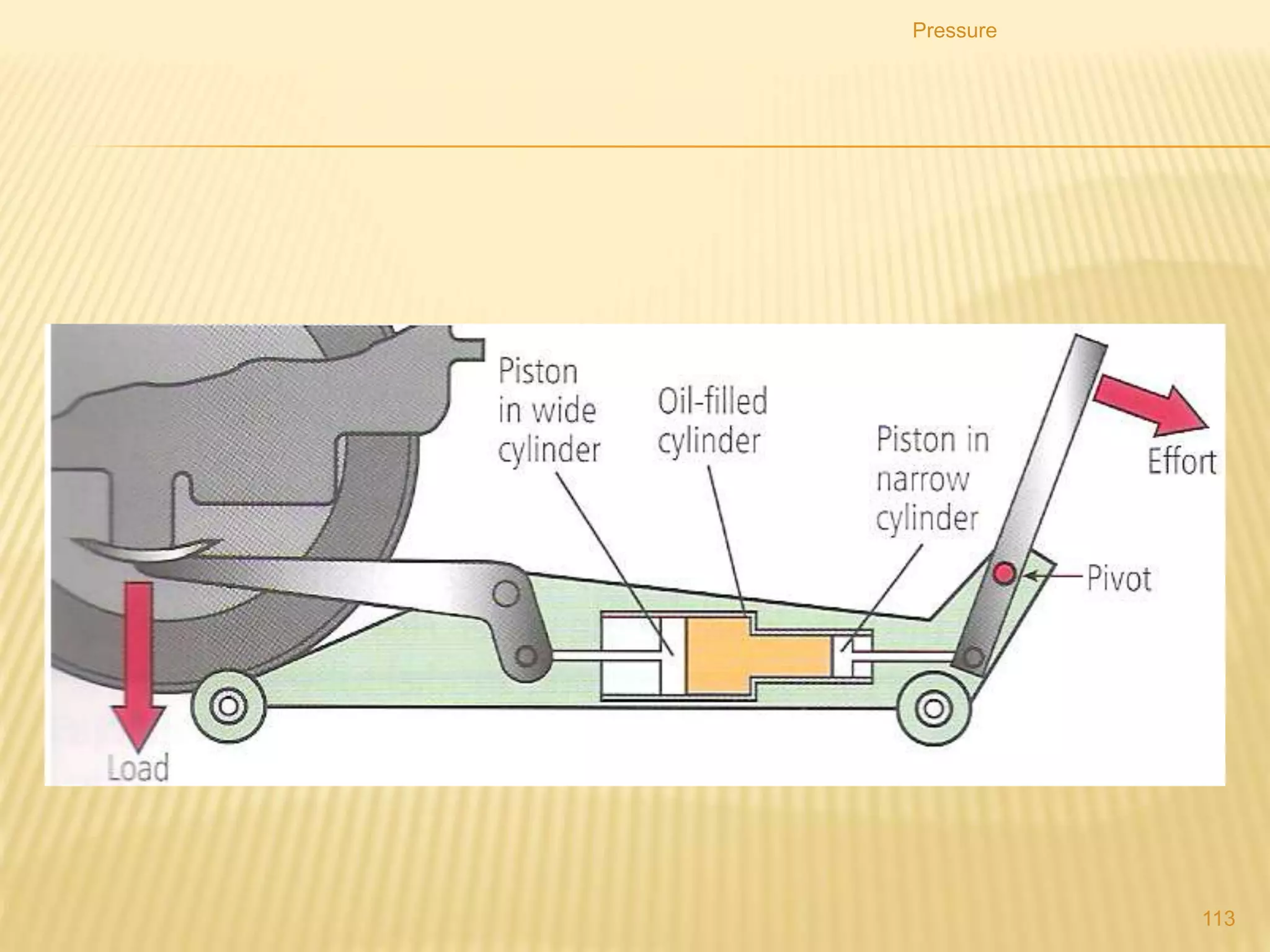 Pressure

Piston in wide cylinder

Oil-filled cylinder

Piston in narrow cylinder

Effort

Pivot

Load

113