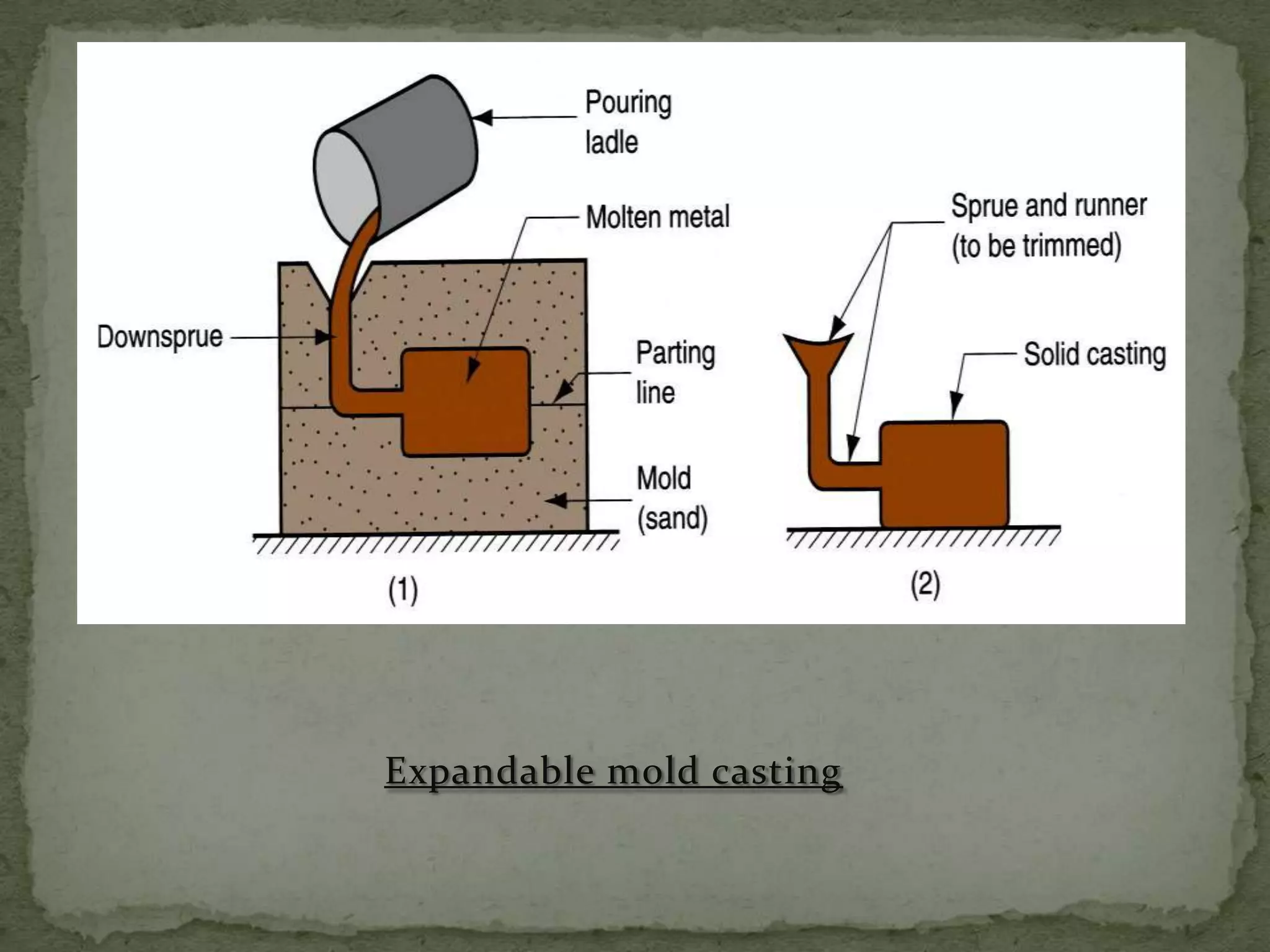 Pouring ladle

Molten metal

Downsprue

Parting line

Mold (sand)

(1)

Sprue and runner (to be trimmed)

Solid casting

(2)

Expandable mold casting