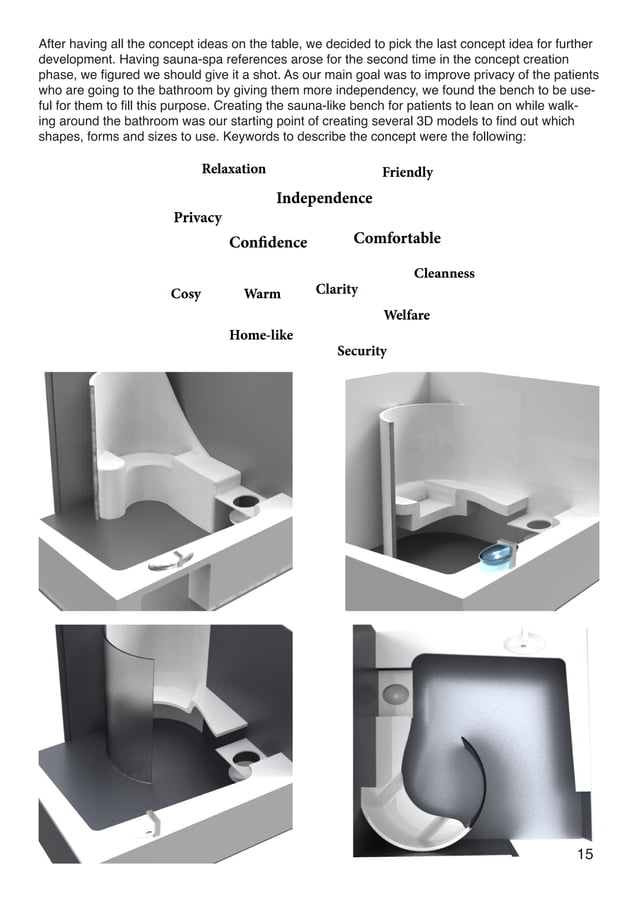 After having all the concept ideas on the table, we decided to pick the last concept idea for further development. Having sauna-spa references arose for the second time in the concept creation phase, we figured we should give it a shot. As our main goal was to improve privacy of the patients who are going to the bathroom by giving them more independency, we found the bench to be useful for them to fill this purpose. Creating the sauna-like bench for patients to lean on while walking around the bathroom was our starting point of creating several 3D models to find out which shapes, forms and sizes to use. Keywords to describe the concept were the following:

Relaxation

Friendly

Independence

Privacy

Confidence

Comfortable

Cleanness

Cosy

Warm

Clarity

Welfare

Home-like

Security

15