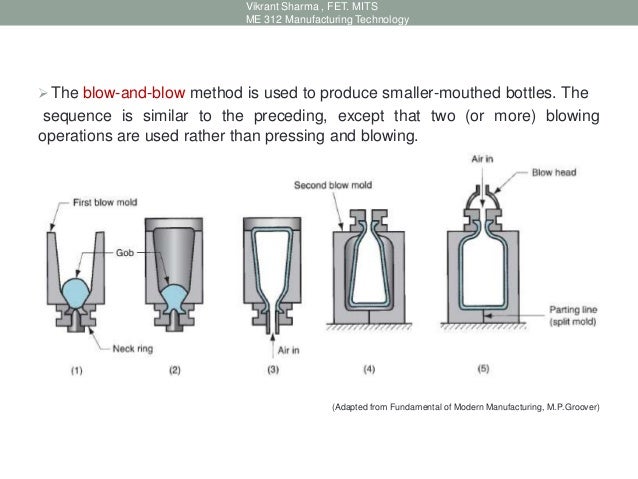 Vikrant Sharma , FET. MITS
ME 312 Manufacturing Technology

➢ The blow-and-blow method is used to produce smaller-mouthed bottles. The sequence is similar to the preceding, except that two (or more) blowing operations are used rather than pressing and blowing.

First blow mold
Gob
Neck ring
(1)
(2)
Air in
(3)
Second blow mold
(4)
Air in
Blow head
Parting line (split mold)
(5)

(Adapted from Fundamental of Modern Manufacturing, M.P.Groover)