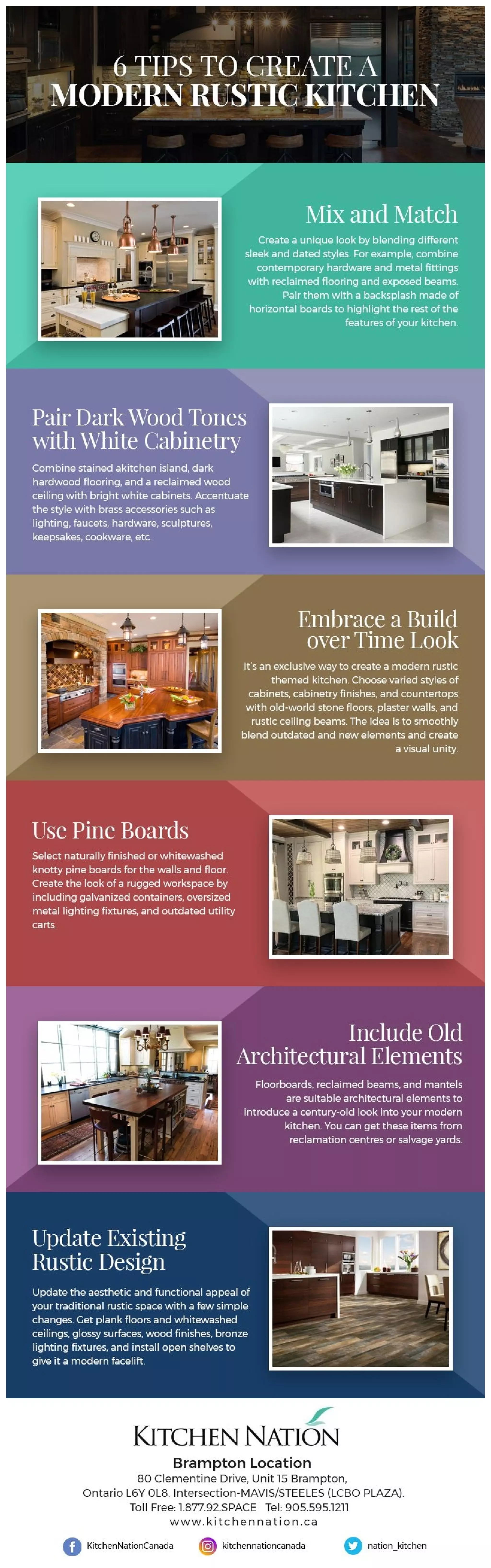 6 TIPS TO CREATE A
MODERN RUSTIC KITCHEN

Mix and Match

Create a unique look by blending different sleek and dated styles. For example, combine contemporary hardware and metal fittings with reclaimed flooring and exposed beams. Pair them with a backsplash made of horizontal boards to highlight the rest of the features of your kitchen.

Pair Dark Wood Tones with White Cabinetry

Combine stained akitchen island, dark hardwood flooring, and a reclaimed wood ceiling with bright white cabinets. Accentuate the style with brass accessories such as lighting, faucets, hardware, sculptures, keepsakes, cookware, etc.

Embrace a Build over Time Look

It's an exclusive way to create a modern rustic themed kitchen. Choose varied styles of cabinets, cabinetry finishes, and countertops with old-world stone floors, plaster walls, and rustic ceiling beams. The idea is to smoothly blend outdated and new elements and create a visual unity.

Use Pine Boards

Select naturally finished or whitewashed knotty pine boards for the walls and floor. Create the look of a rugged workspace by including galvanized containers, oversized metal lighting fixtures, and outdated utility carts.

Include Old Architectural Elements

Floorboards, reclaimed beams, and mantels are suitable architectural elements to introduce a century-old look into your modern kitchen. You can get these items from reclamation centres or salvage yards.

Update Existing Rustic Design

Update the aesthetic and functional appeal of your traditional rustic space with a few simple changes. Get plank floors and whitewashed ceilings, glossy surfaces, wood finishes, bronze lighting fixtures, and install open shelves to give it a modern facelift.

KITCHEN NATION

Brampton Location
80 Clementine Drive, Unit 15 Brampton, Ontario L6Y 0L8. Intersection-MAVIS/STEELES (LCBO PLAZA).
Toll Free: 1.877.92.SPACE Tel: 905.595.1211
www.kitchennation.ca

KitchenNationCanada kitchennationcanada nation_kitchen