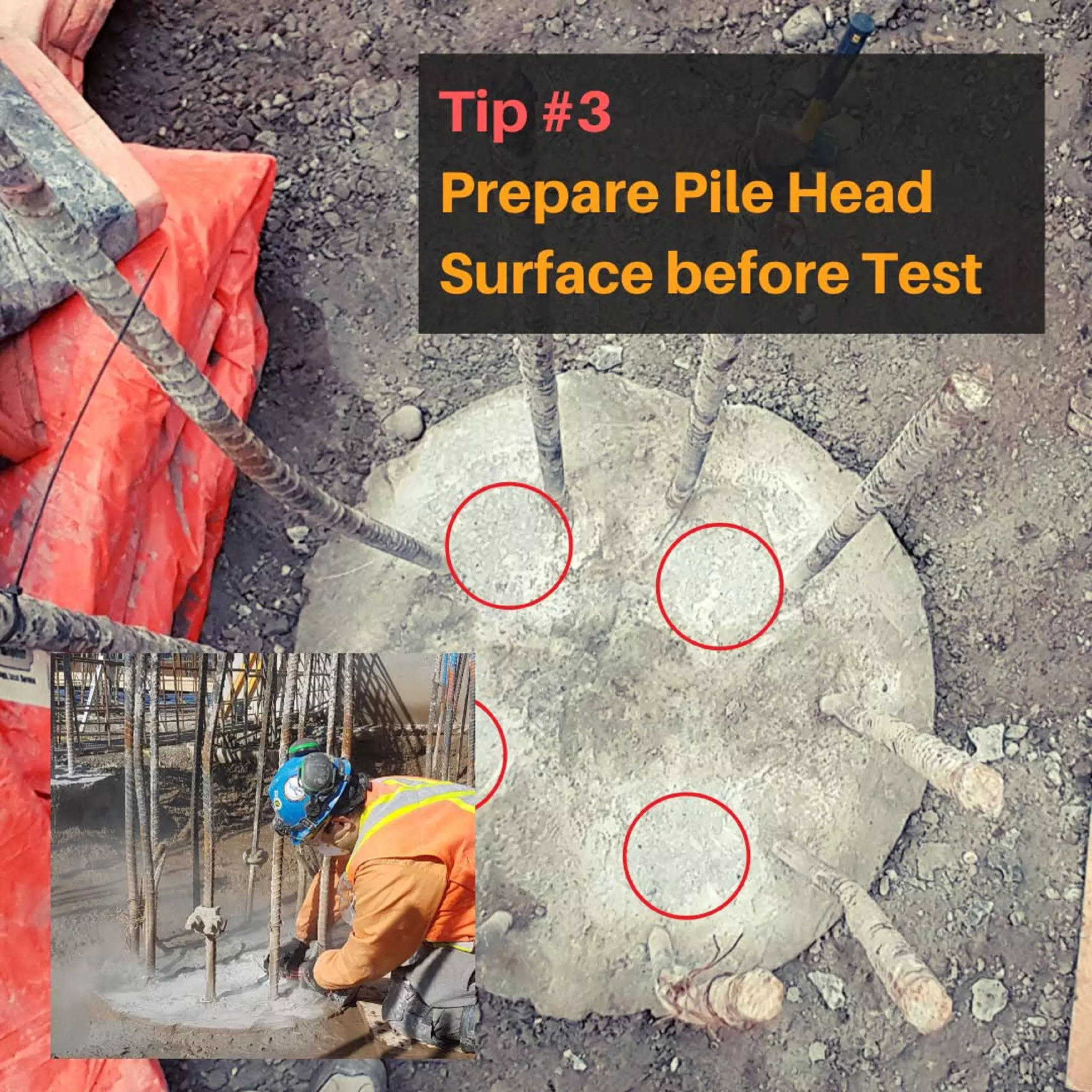 Tip #3
Prepare Pile Head Surface before Test