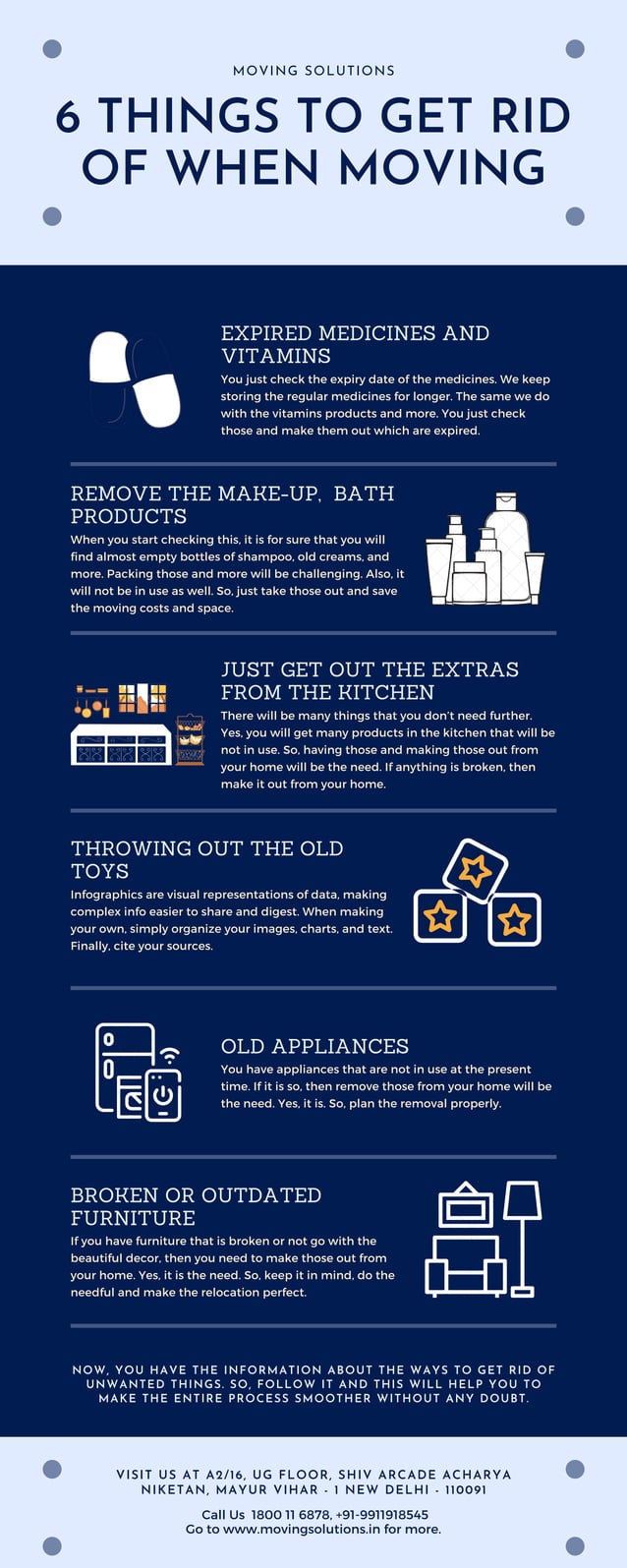 MOVING SOLUTIONS

6 THINGS TO GET RID OF WHEN MOVING

EXPIRED MEDICINES AND VITAMINS

You just check the expiry date of the medicines. We keep storing the regular medicines for longer. The same we do with the vitamins products and more. You just check those and make them out which are expired.

REMOVE THE MAKE-UP, BATH PRODUCTS

When you start checking this, it is for sure that you will find almost empty bottles of shampoo, old creams, and more. Packing those and more will be challenging. Also, it will not be in use as well. So, just take those out and save the moving costs and space.

JUST GET OUT THE EXTRAS FROM THE KITCHEN

There will be many things that you don't need further. Yes, you will get many products in the kitchen that will be not in use. So, having those and making those out from your home will be the need. If anything is broken, then make it out from your home.

THROWING OUT THE OLD TOYS

Infographics are visual representations of data, making complex info easier to share and digest. When making your own, simply organize your images, charts, and text. Finally, cite your sources.

OLD APPLIANCES

You have appliances that are not in use at the present time. If it is so, then remove those from your home will be the need. Yes, it is. So, plan the removal properly.

BROKEN OR OUTDATED FURNITURE

If you have furniture that is broken or not go with the beautiful decor, then you need to make those out from your home. Yes, it is the need. So, keep it in mind, do the needful and make the relocation perfect.

NOW, YOU HAVE THE INFORMATION ABOUT THE WAYS TO GET RID OF UNWANTED THINGS. SO, FOLLOW IT AND THIS WILL HELP YOU TO MAKE THE ENTIRE PROCESS SMOOTHER WITHOUT ANY DOUBT.

VISIT US AT A2/16, UG FLOOR, SHIV ARCADE ACHARYA NIKETAN, MAYUR VIHAR - 1 NEW DELHI - 110091

Call Us 1800 11 6878, +91-9911918545
Go to www.movingsolutions.in for more.