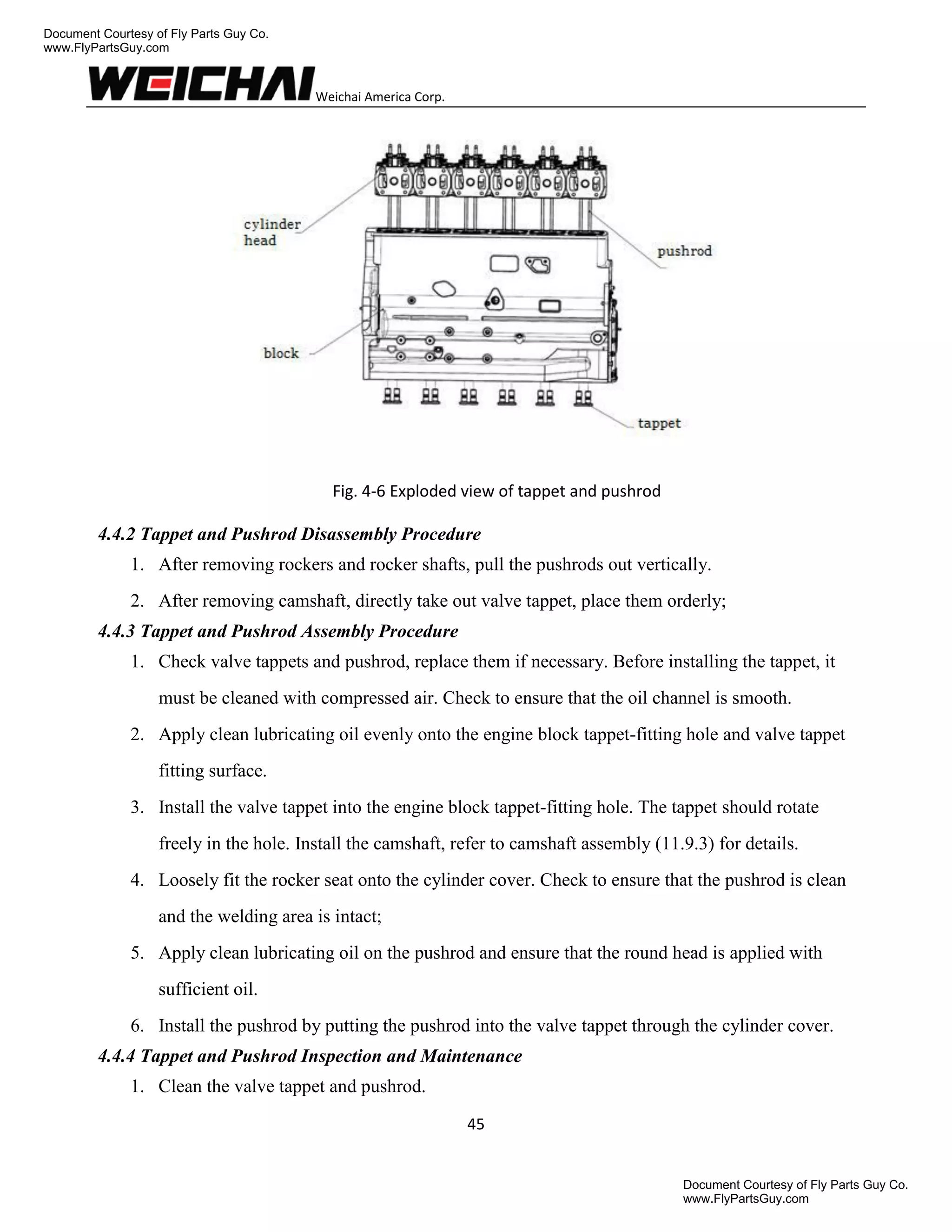 Document Courtesy of Fly Parts Guy Co.
www.FlyPartsGuy.com

WEICHAI Weichai America Corp.

cylinder head

pushrod

block

tappet

Fig. 4-6 Exploded view of tappet and pushrod

4.4.2 Tappet and Pushrod Disassembly Procedure

1. After removing rockers and rocker shafts, pull the pushrods out vertically.

2. After removing camshaft, directly take out valve tappet, place them orderly;

4.4.3 Tappet and Pushrod Assembly Procedure

1. Check valve tappets and pushrod, replace them if necessary. Before installing the tappet, it must be cleaned with compressed air. Check to ensure that the oil channel is smooth.

2. Apply clean lubricating oil evenly onto the engine block tappet-fitting hole and valve tappet fitting surface.

3. Install the valve tappet into the engine block tappet-fitting hole. The tappet should rotate freely in the hole. Install the camshaft, refer to camshaft assembly (11.9.3) for details.

4. Loosely fit the rocker seat onto the cylinder cover. Check to ensure that the pushrod is clean and the welding area is intact;

5. Apply clean lubricating oil on the pushrod and ensure that the round head is applied with sufficient oil.

6. Install the pushrod by putting the pushrod into the valve tappet through the cylinder cover.

4.4.4 Tappet and Pushrod Inspection and Maintenance

1. Clean the valve tappet and pushrod.

45

Document Courtesy of Fly Parts Guy Co.
www.FlyPartsGuy.com