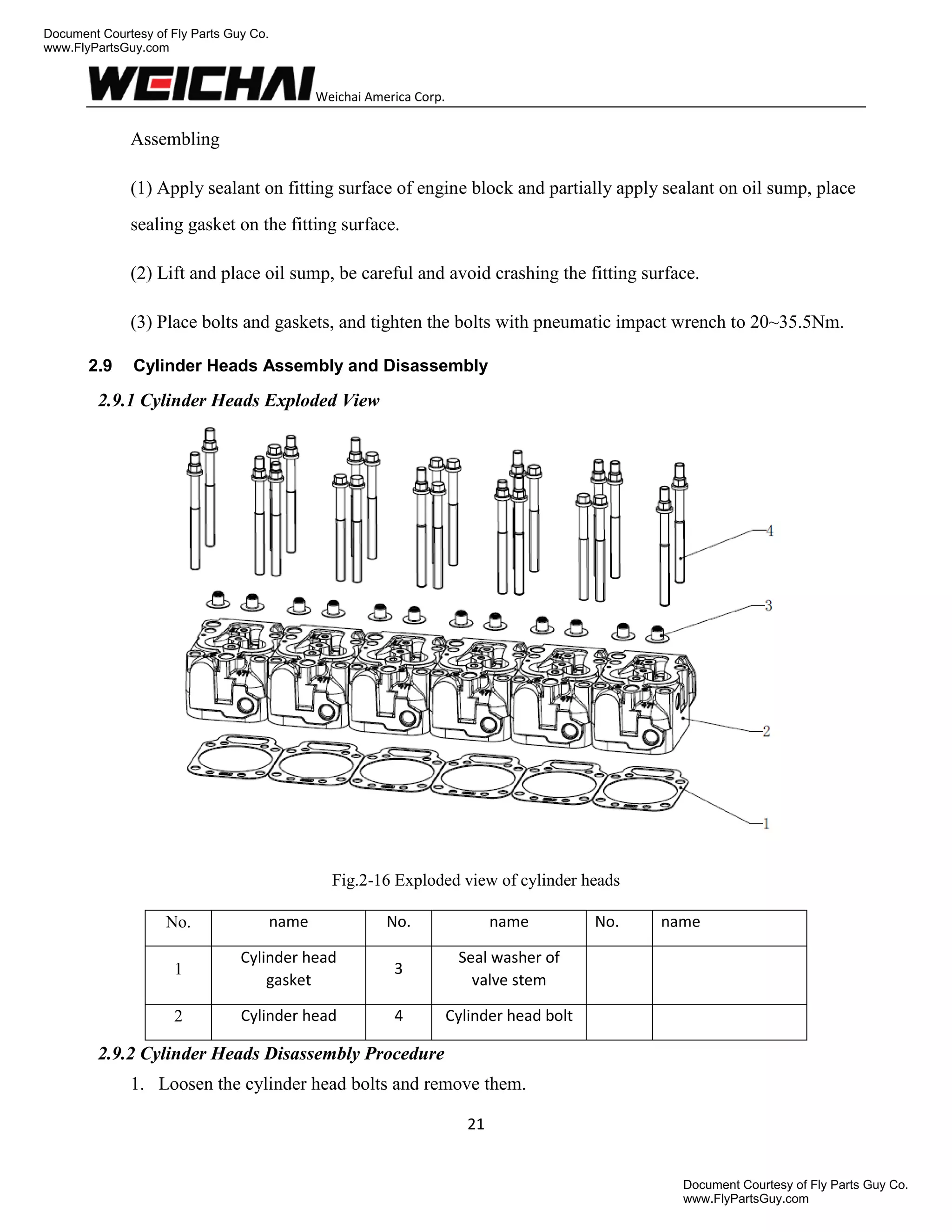 Document Courtesy of Fly Parts Guy Co.
www.FlyPartsGuy.com

WEICHAI Weichai America Corp.

Assembling

(1) Apply sealant on fitting surface of engine block and partially apply sealant on oil sump, place sealing gasket on the fitting surface.

(2) Lift and place oil sump, be careful and avoid crashing the fitting surface.

(3) Place bolts and gaskets, and tighten the bolts with pneumatic impact wrench to 20~35.5Nm.

2.9 Cylinder Heads Assembly and Disassembly

2.9.1 Cylinder Heads Exploded View

4
3
2
1

Fig.2-16 Exploded view of cylinder heads

| No. | name | No. | name | No. | name |
|---|---|---|---|---|---|
| 1 | Cylinder head gasket | 3 | Seal washer of valve stem | | |
| 2 | Cylinder head | 4 | Cylinder head bolt | | |

2.9.2 Cylinder Heads Disassembly Procedure

1. Loosen the cylinder head bolts and remove them.

21

Document Courtesy of Fly Parts Guy Co.
www.FlyPartsGuy.com