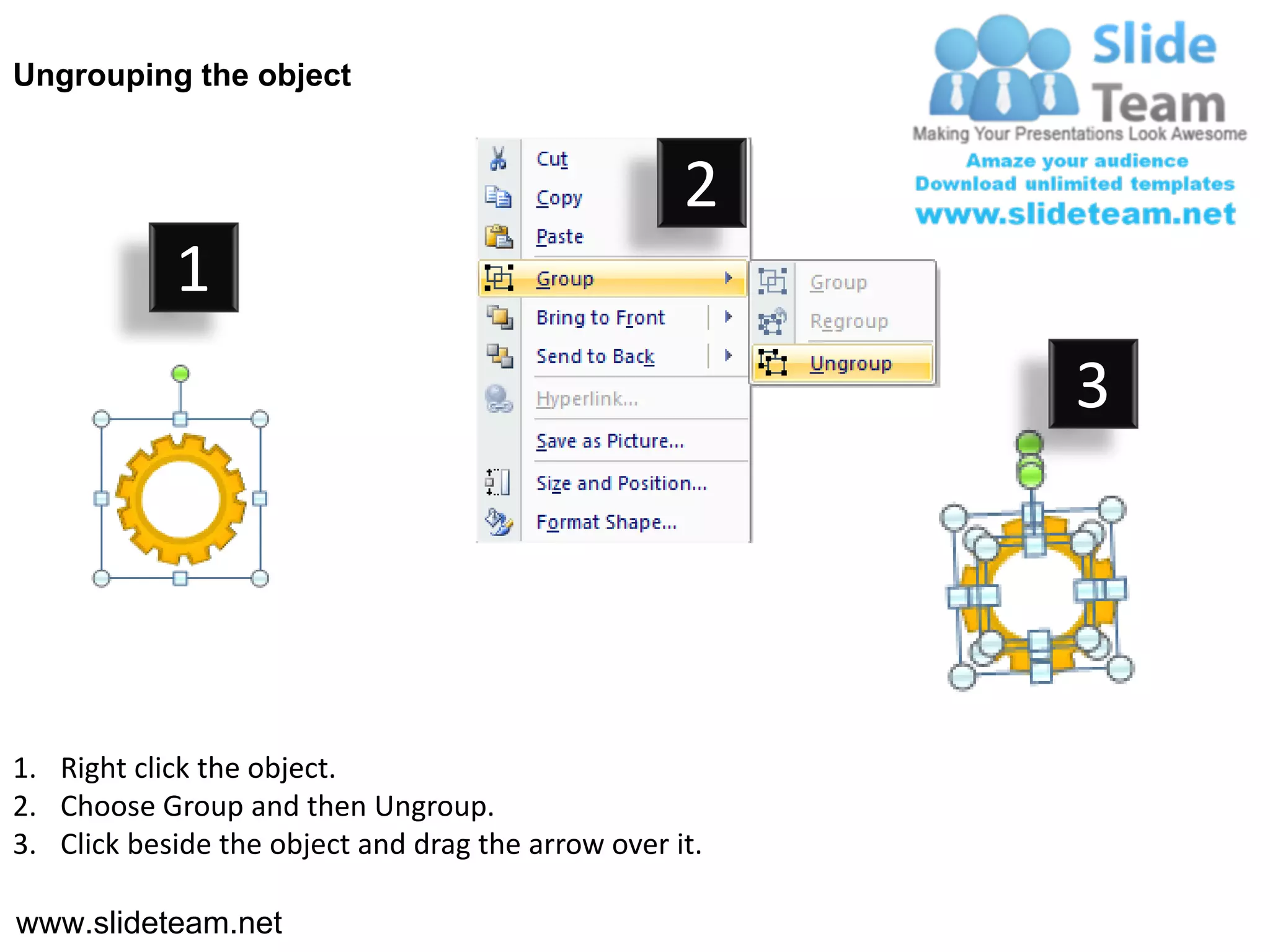 Ungrouping the object

Slide Team
Making Your Presentations Look Awesome
Amaze your audience
Download unlimited templates
www.slideteam.net

1

2

Cut
Copy
Paste
Group
Bring to Front
Send to Back
Hyperlink...
Save as Picture...
Size and Position...
Format Shape...

Group
Regroup
Ungroup

3

1. Right click the object.
2. Choose Group and then Ungroup.
3. Click beside the object and drag the arrow over it.

www.slideteam.net