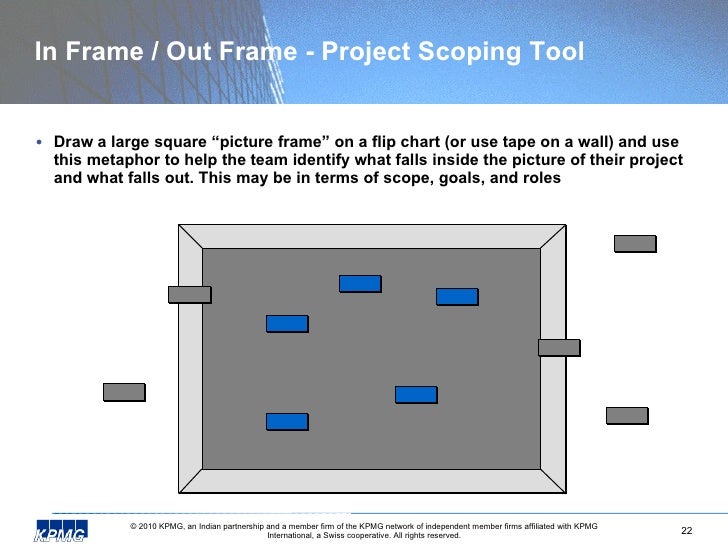 In Frame / Out Frame - Project Scoping Tool

• Draw a large square “picture frame” on a flip chart (or use tape on a wall) and use this metaphor to help the team identify what falls inside the picture of their project and what falls out. This may be in terms of scope, goals, and roles

KPMG

© 2010 KPMG, an Indian partnership and a member firm of the KPMG network of independent member firms affiliated with KPMG International, a Swiss cooperative. All rights reserved.

22