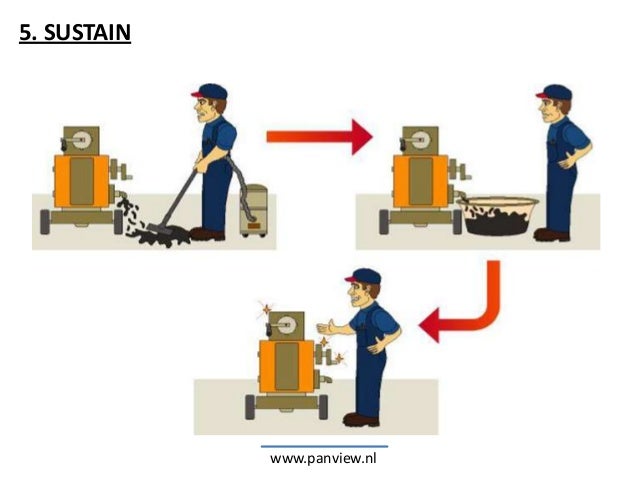 5. SUSTAIN

www.panview.nl