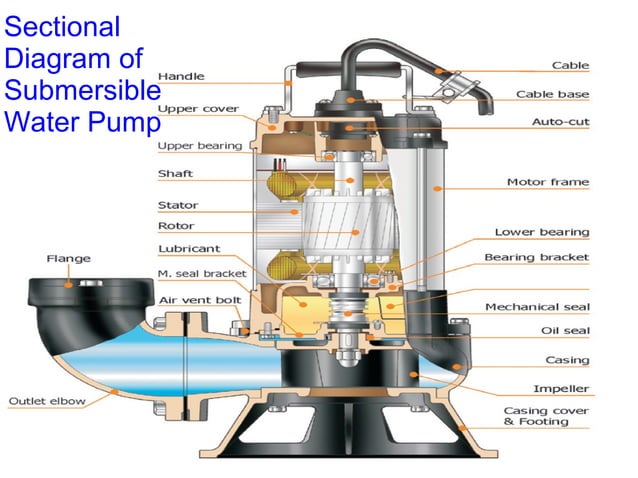 Sectional Diagram of Submersible Water Pump

Handle
Upper cover
Upper bearing
Shaft
Stator
Rotor
Lubricant
M. seal bracket
Air vent bolt
Flange
Outlet elbow

Cable
Cable base
Auto-cut
Motor frame
Lower bearing
Bearing bracket
Mechanical seal
Oil seal
Casing
Impeller
Casing cover & Footing