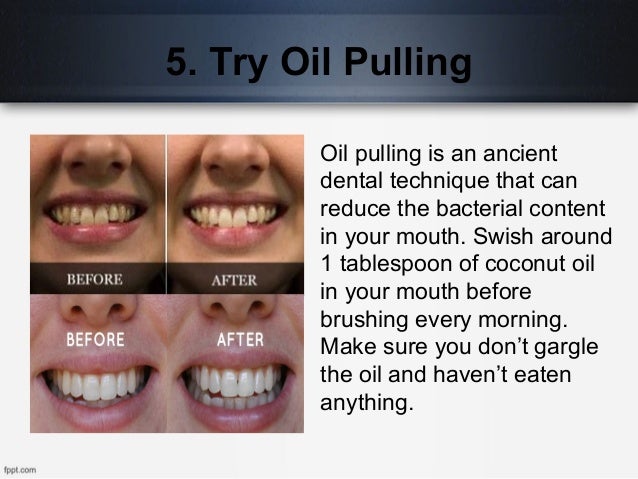 5. Try Oil Pulling

BEFORE

AFTER

BEFORE

AFTER

Oil pulling is an ancient dental technique that can reduce the bacterial content in your mouth. Swish around 1 tablespoon of coconut oil in your mouth before brushing every morning. Make sure you don't gargle the oil and haven't eaten anything.

fppt.com