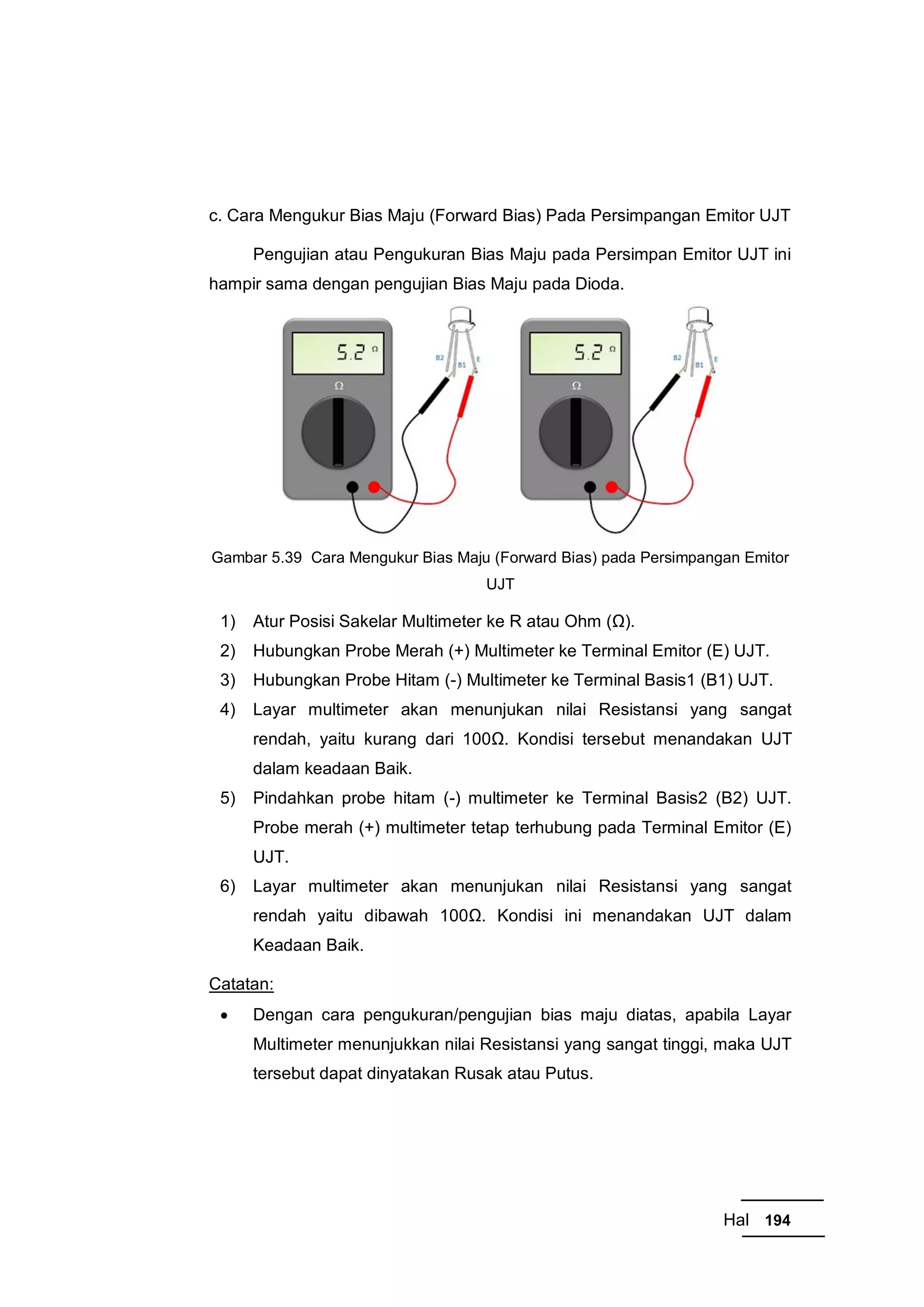 c. Cara Mengukur Bias Maju (Forward Bias) Pada Persimpangan Emitor UJT

Pengujian atau Pengukuran Bias Maju pada Persimpan Emitor UJT ini hampir sama dengan pengujian Bias Maju pada Dioda.

5.2 Ω
Ω
B2
B1
E

5.2 Ω
Ω
B2
B1
E

Gambar 5.39 Cara Mengukur Bias Maju (Forward Bias) pada Persimpangan Emitor UJT

1) Atur Posisi Sakelar Multimeter ke R atau Ohm (Ω).
2) Hubungkan Probe Merah (+) Multimeter ke Terminal Emitor (E) UJT.
3) Hubungkan Probe Hitam (-) Multimeter ke Terminal Basis1 (B1) UJT.
4) Layar multimeter akan menunjukan nilai Resistansi yang sangat rendah, yaitu kurang dari 100Ω. Kondisi tersebut menandakan UJT dalam keadaan Baik.
5) Pindahkan probe hitam (-) multimeter ke Terminal Basis2 (B2) UJT. Probe merah (+) multimeter tetap terhubung pada Terminal Emitor (E) UJT.
6) Layar multimeter akan menunjukan nilai Resistansi yang sangat rendah yaitu dibawah 100Ω. Kondisi ini menandakan UJT dalam Keadaan Baik.

Catatan:
• Dengan cara pengukuran/pengujian bias maju diatas, apabila Layar Multimeter menunjukkan nilai Resistansi yang sangat tinggi, maka UJT tersebut dapat dinyatakan Rusak atau Putus.

Hal 194