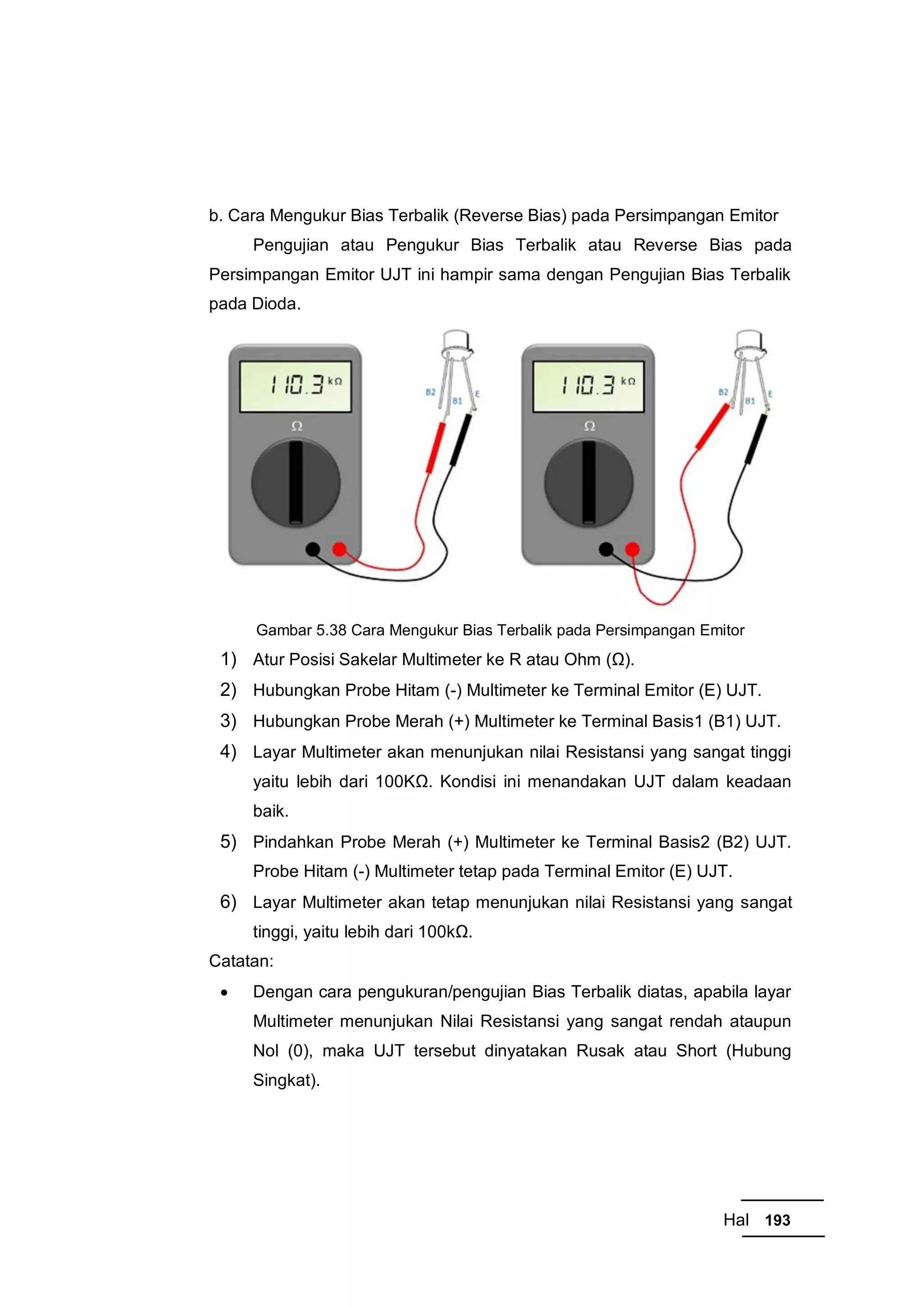 b. Cara Mengukur Bias Terbalik (Reverse Bias) pada Persimpangan Emitor

Pengujian atau Pengukur Bias Terbalik atau Reverse Bias pada Persimpangan Emitor UJT ini hampir sama dengan Pengujian Bias Terbalik pada Dioda.

110.3 kΩ
Ω
B2 B1 E

110.3 kΩ
Ω
B2 B1 E

Gambar 5.38 Cara Mengukur Bias Terbalik pada Persimpangan Emitor

1) Atur Posisi Sakelar Multimeter ke R atau Ohm (Ω).
2) Hubungkan Probe Hitam (-) Multimeter ke Terminal Emitor (E) UJT.
3) Hubungkan Probe Merah (+) Multimeter ke Terminal Basis1 (B1) UJT.
4) Layar Multimeter akan menunjukan nilai Resistansi yang sangat tinggi yaitu lebih dari 100KΩ. Kondisi ini menandakan UJT dalam keadaan baik.
5) Pindahkan Probe Merah (+) Multimeter ke Terminal Basis2 (B2) UJT. Probe Hitam (-) Multimeter tetap pada Terminal Emitor (E) UJT.
6) Layar Multimeter akan tetap menunjukan nilai Resistansi yang sangat tinggi, yaitu lebih dari 100kΩ.

Catatan:

• Dengan cara pengukuran/pengujian Bias Terbalik diatas, apabila layar Multimeter menunjukan Nilai Resistansi yang sangat rendah ataupun Nol (0), maka UJT tersebut dinyatakan Rusak atau Short (Hubung Singkat).

Hal 193