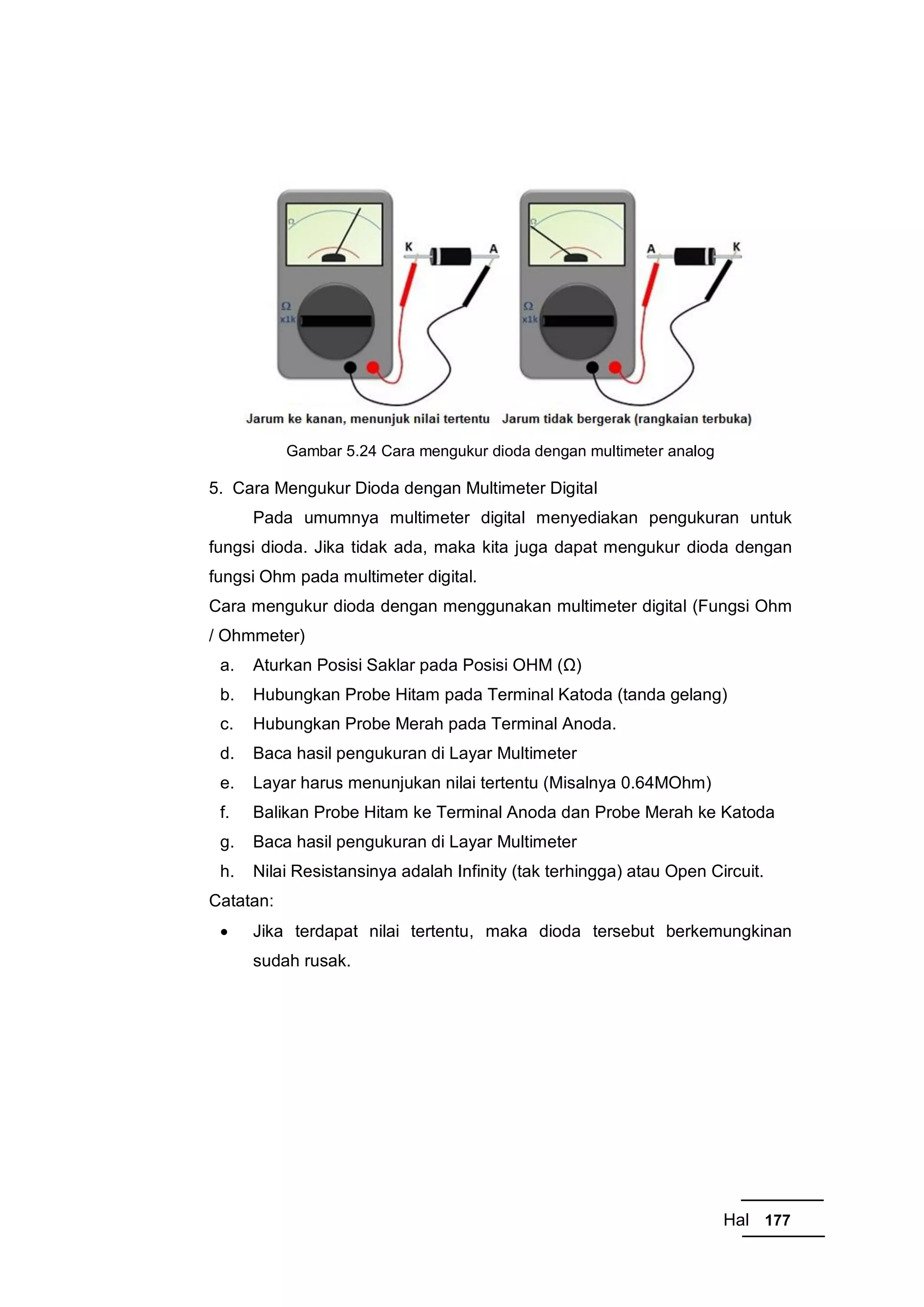 Ω
K
A
Ω
x1k
Ω
A
K
Ω
x1k
Jarum ke kanan, menunjuk nilai tertentu Jarum tidak bergerak (rangkaian terbuka)

Gambar 5.24 Cara mengukur dioda dengan multimeter analog

5. Cara Mengukur Dioda dengan Multimeter Digital

Pada umumnya multimeter digital menyediakan pengukuran untuk fungsi dioda. Jika tidak ada, maka kita juga dapat mengukur dioda dengan fungsi Ohm pada multimeter digital.

Cara mengukur dioda dengan menggunakan multimeter digital (Fungsi Ohm / Ohmmeter)

a. Aturkan Posisi Saklar pada Posisi OHM (Ω)
b. Hubungkan Probe Hitam pada Terminal Katoda (tanda gelang)
c. Hubungkan Probe Merah pada Terminal Anoda.
d. Baca hasil pengukuran di Layar Multimeter
e. Layar harus menunjukan nilai tertentu (Misalnya 0.64MOhm)
f. Balikan Probe Hitam ke Terminal Anoda dan Probe Merah ke Katoda
g. Baca hasil pengukuran di Layar Multimeter
h. Nilai Resistansinya adalah Infinity (tak terhingga) atau Open Circuit.

Catatan:

• Jika terdapat nilai tertentu, maka dioda tersebut berkemungkinan sudah rusak.

Hal 177