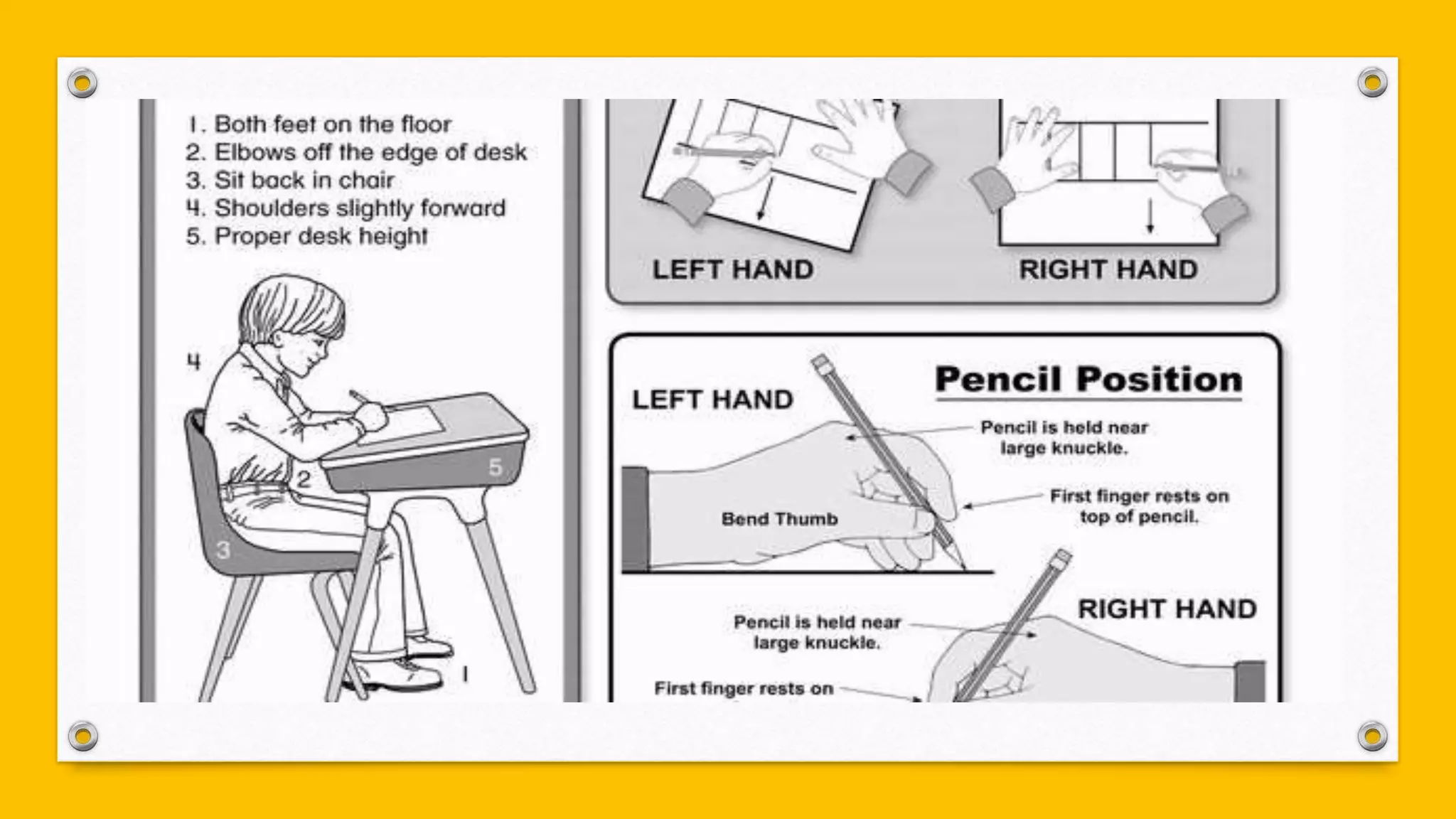 1. Both feet on the floor
2. Elbows off the edge of desk
3. Sit back in chair
4. Shoulders slightly forward
5. Proper desk height

4

2

5

3

1

LEFT HAND

RIGHT HAND

Pencil Position

LEFT HAND

Pencil is held near large knuckle.

First finger rests on top of pencil.

Bend Thumb

RIGHT HAND

Pencil is held near large knuckle.

First finger rests on