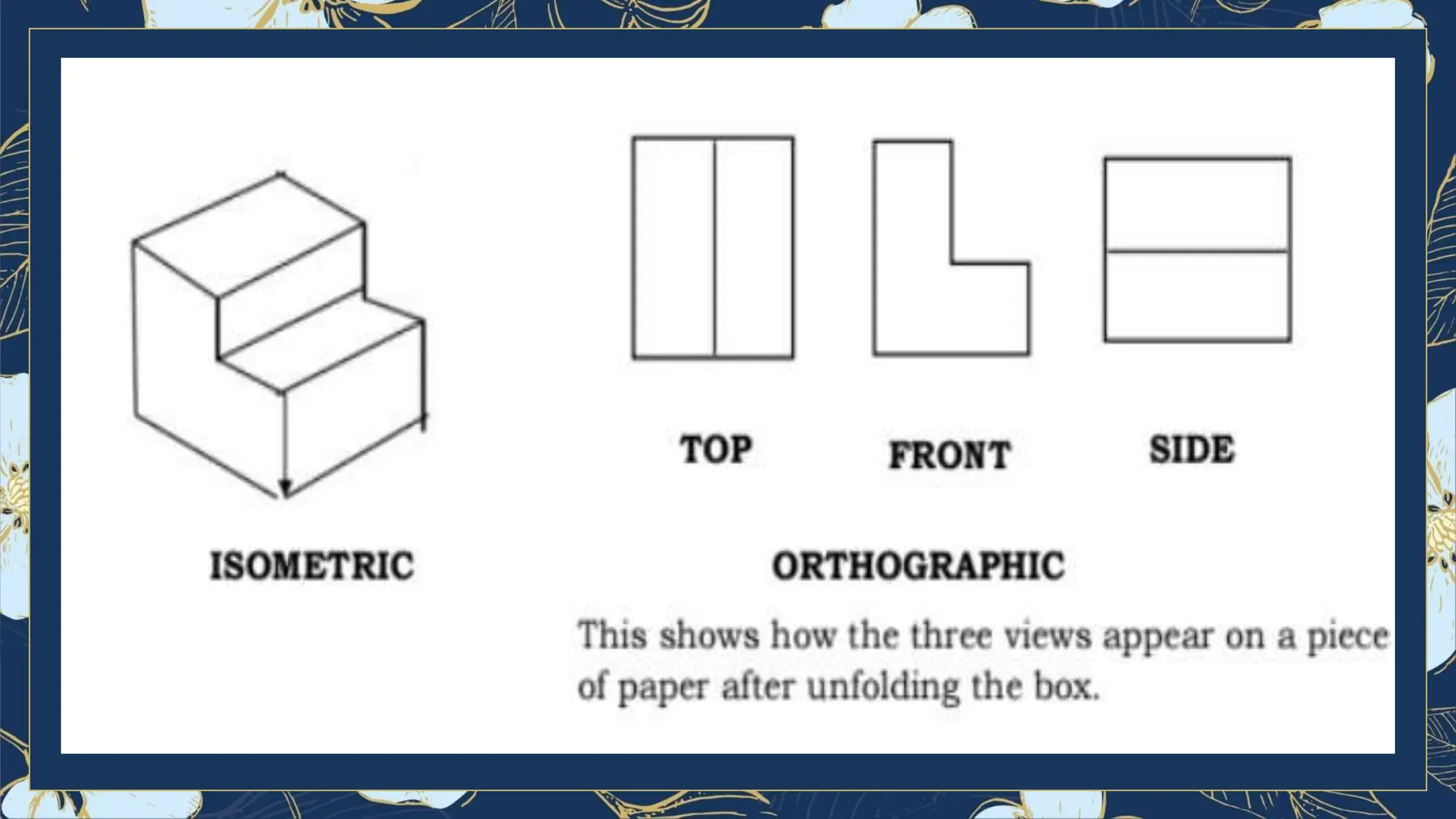 TOP

FRONT

SIDE

ISOMETRIC

ORTHOGRAPHIC

This shows how the three views appear on a piece of paper after unfolding the box.