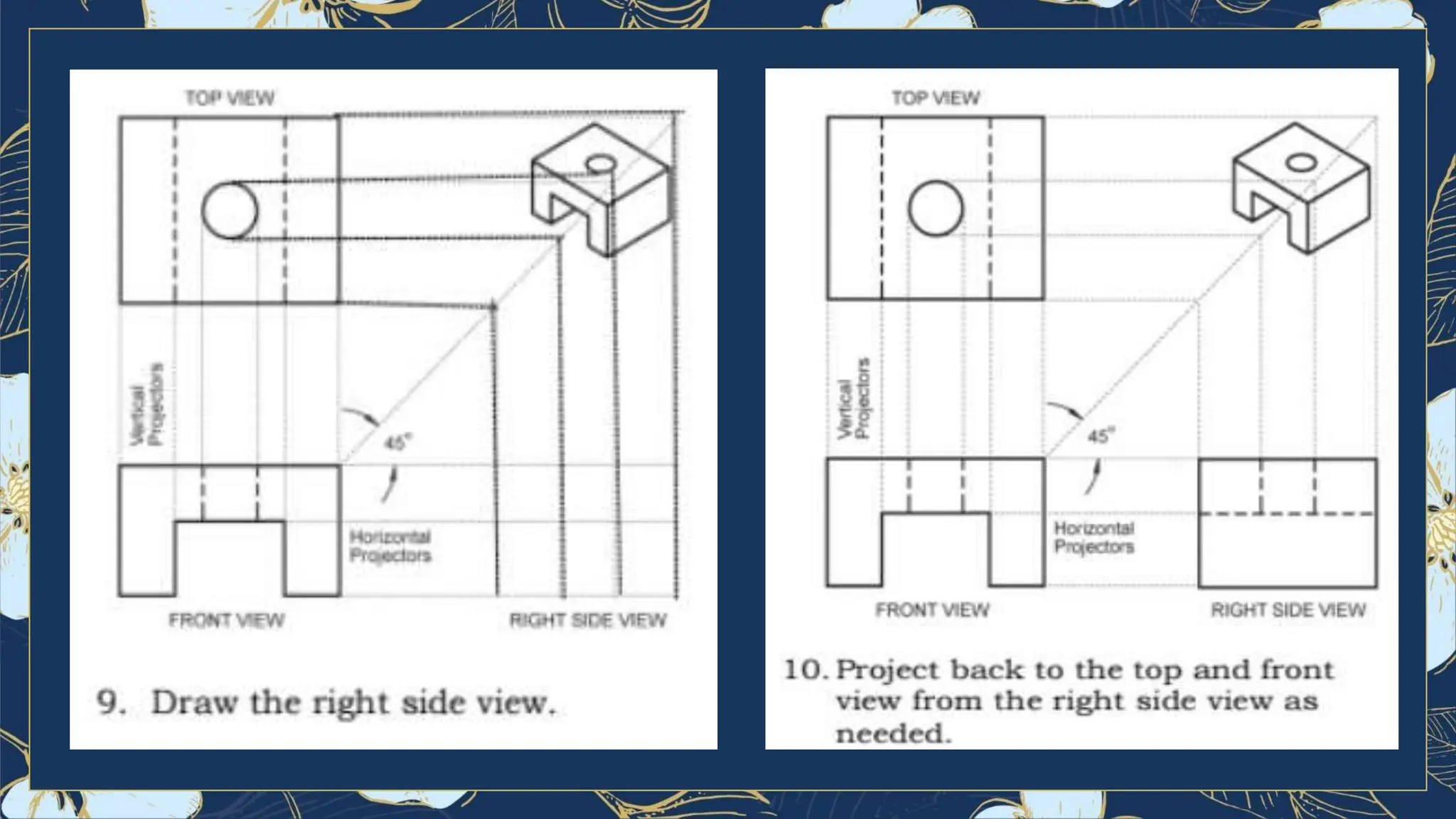 TOP VIEW

Vertical Projectors

45°

Horizontal Projectors

FRONT VIEW

RIGHT SIDE VIEW

9. Draw the right side view.

TOP VIEW

Vertical Projectors

45°

Horizontal Projectors

FRONT VIEW

RIGHT SIDE VIEW

10. Project back to the top and front view from the right side view as needed.