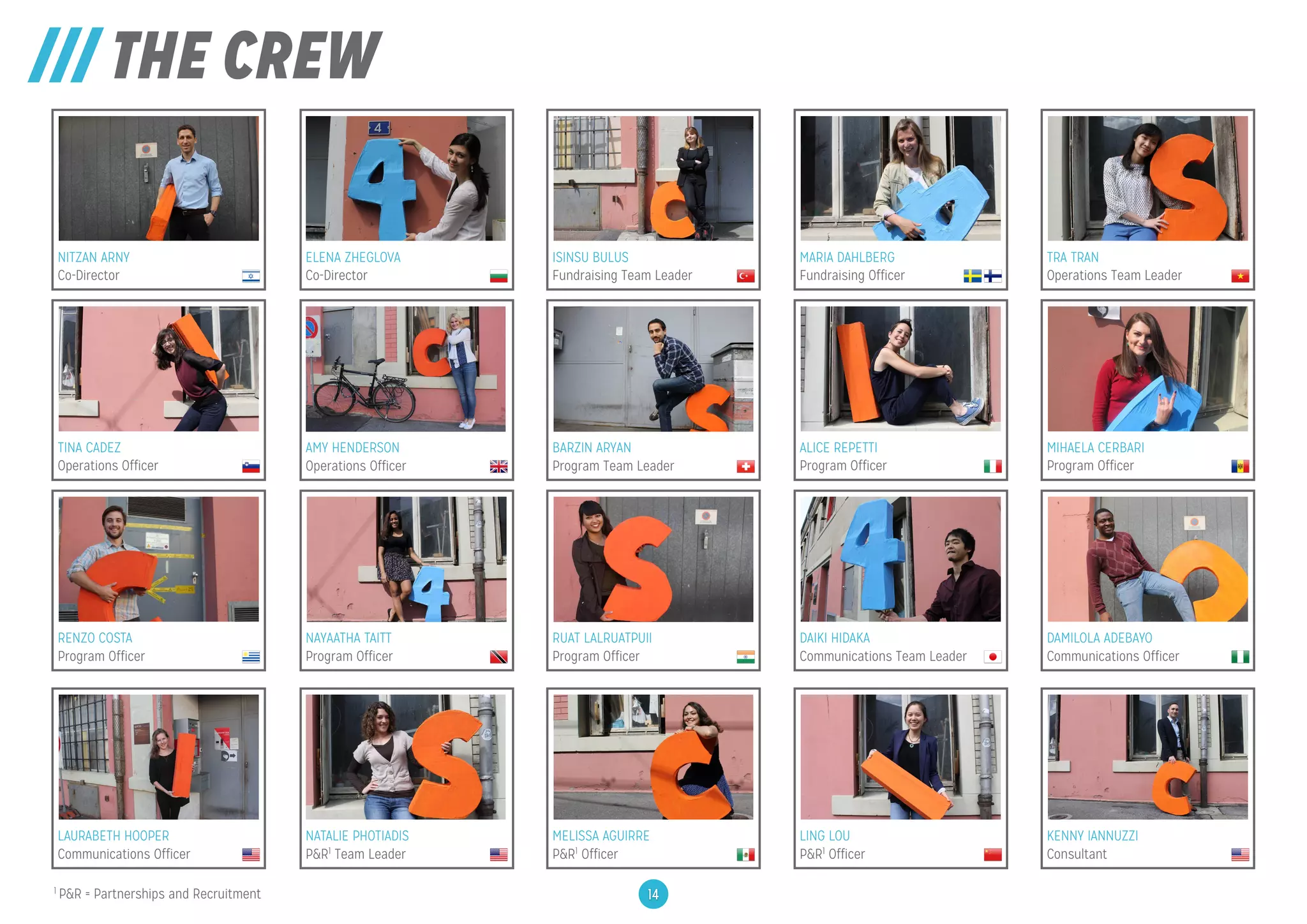 /// THE CREW

NITZAN ARNY
Co-Director

ELENA ZHEGLOVA
Co-Director

ISINSU BULUS
Fundraising Team Leader

MARIA DAHLBERG
Fundraising Officer

TRA TRAN
Operations Team Leader

TINA CADEZ
Operations Officer

AMY HENDERSON
Operations Officer

BARZIN ARYAN
Program Team Leader

ALICE REPETTI
Program Officer

MIHAELA CERBARI
Program Officer

RENZO COSTA
Program Officer

NAYAATHA TAITT
Program Officer

RUAT LALRUATPUII
Program Officer

DAIKI HIDAKA
Communications Team Leader

DAMILOLA ADEBAYO
Communications Officer

LAURABETH HOOPER
Communications Officer

NATALIE PHOTIADIS
P&R$^1$ Team Leader

MELISSA AGUIRRE
P&R$^1$ Officer

LING LOU
P&R$^1$ Officer

KENNY IANNUZZI
Consultant

$^1$ P&R = Partnerships and Recruitment

14