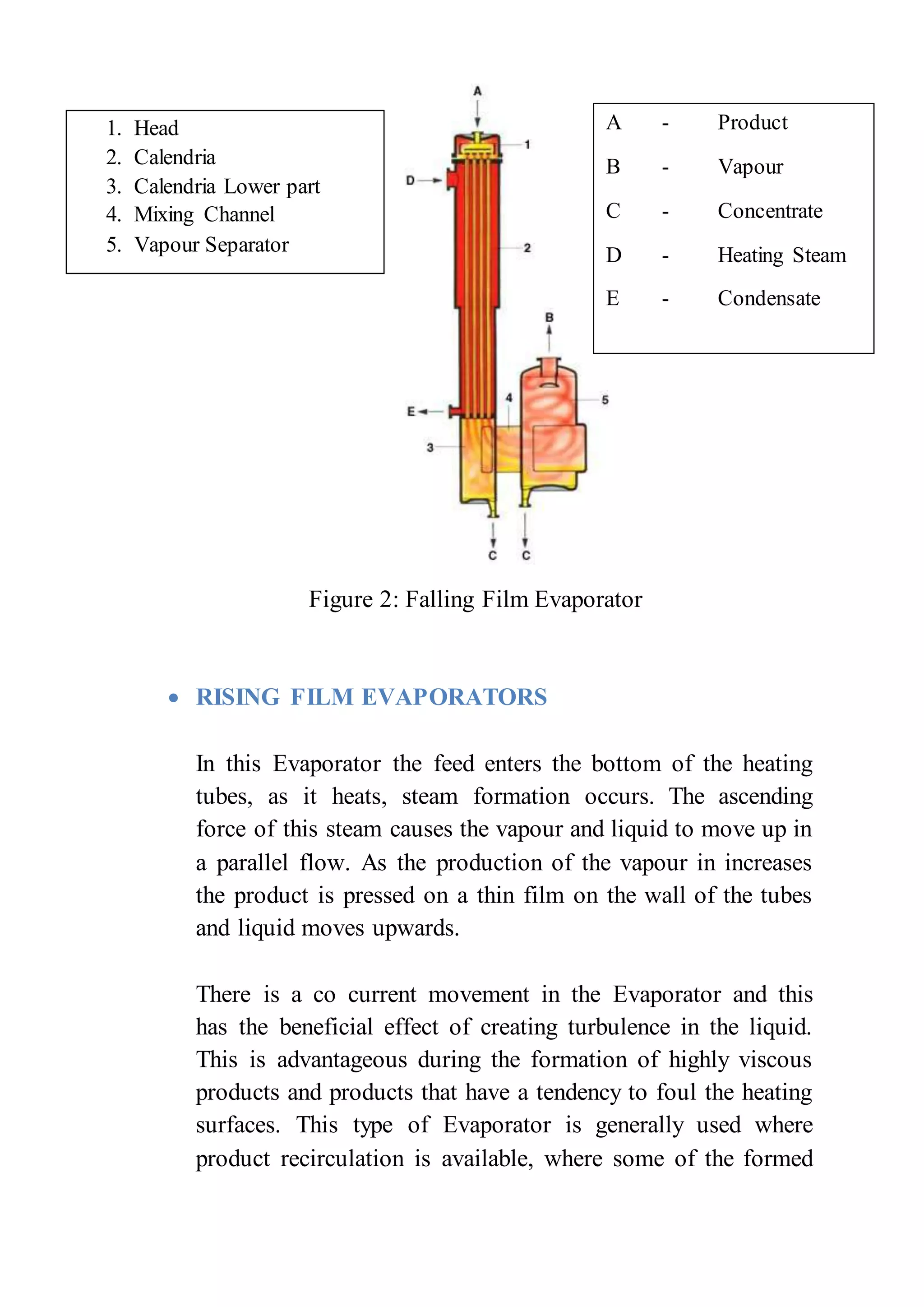 1. Head
2. Calendria
3. Calendria Lower part
4. Mixing Channel
5. Vapour Separator

A

1

D

2

B

4

5

E

3

C C

A - Product
B - Vapour
C - Concentrate
D - Heating Steam
E - Condensate

Figure 2: Falling Film Evaporator

• RISING FILM EVAPORATORS

In this Evaporator the feed enters the bottom of the heating tubes, as it heats, steam formation occurs. The ascending force of this steam causes the vapour and liquid to move up in a parallel flow. As the production of the vapour in increases the product is pressed on a thin film on the wall of the tubes and liquid moves upwards.

There is a co current movement in the Evaporator and this has the beneficial effect of creating turbulence in the liquid. This is advantageous during the formation of highly viscous products and products that have a tendency to foul the heating surfaces. This type of Evaporator is generally used where product recirculation is available, where some of the formed