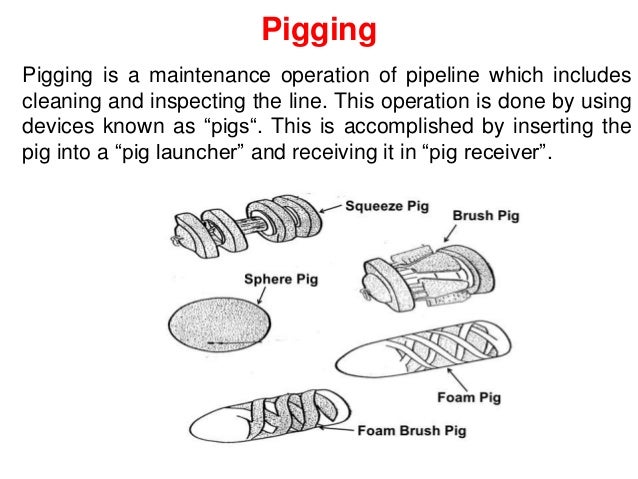 Pigging

Pigging is a maintenance operation of pipeline which includes cleaning and inspecting the line. This operation is done by using devices known as “pigs“. This is accomplished by inserting the pig into a “pig launcher” and receiving it in “pig receiver”.

Squeeze Pig
Brush Pig
Sphere Pig
Foam Pig
Foam Brush Pig