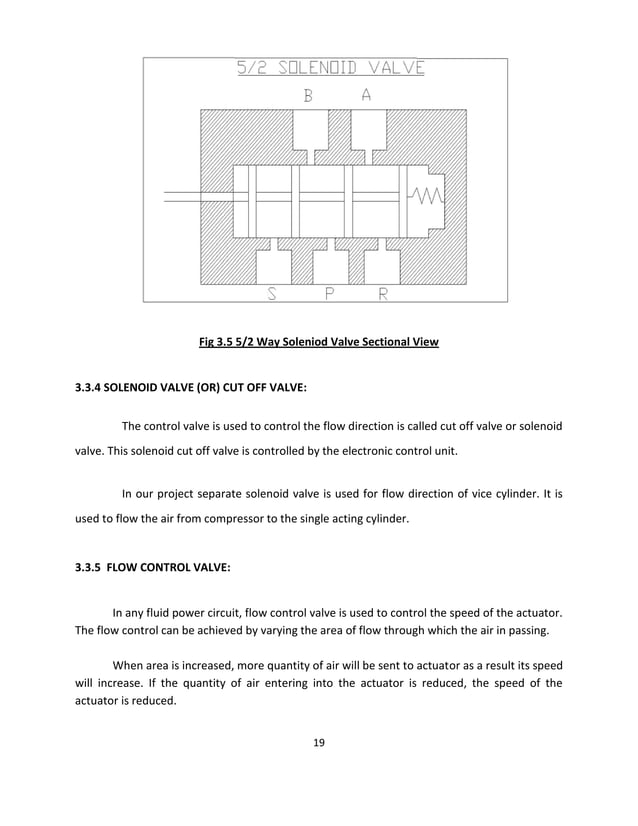 5/2 SOLENOID VALVE

B A

S P R

Fig 3.5 5/2 Way Soleniod Valve Sectional View

3.3.4 SOLENOID VALVE (OR) CUT OFF VALVE:

The control valve is used to control the flow direction is called cut off valve or solenoid valve. This solenoid cut off valve is controlled by the electronic control unit.

In our project separate solenoid valve is used for flow direction of vice cylinder. It is used to flow the air from compressor to the single acting cylinder.

3.3.5 FLOW CONTROL VALVE:

In any fluid power circuit, flow control valve is used to control the speed of the actuator. The flow control can be achieved by varying the area of flow through which the air in passing.

When area is increased, more quantity of air will be sent to actuator as a result its speed will increase. If the quantity of air entering into the actuator is reduced, the speed of the actuator is reduced.

19