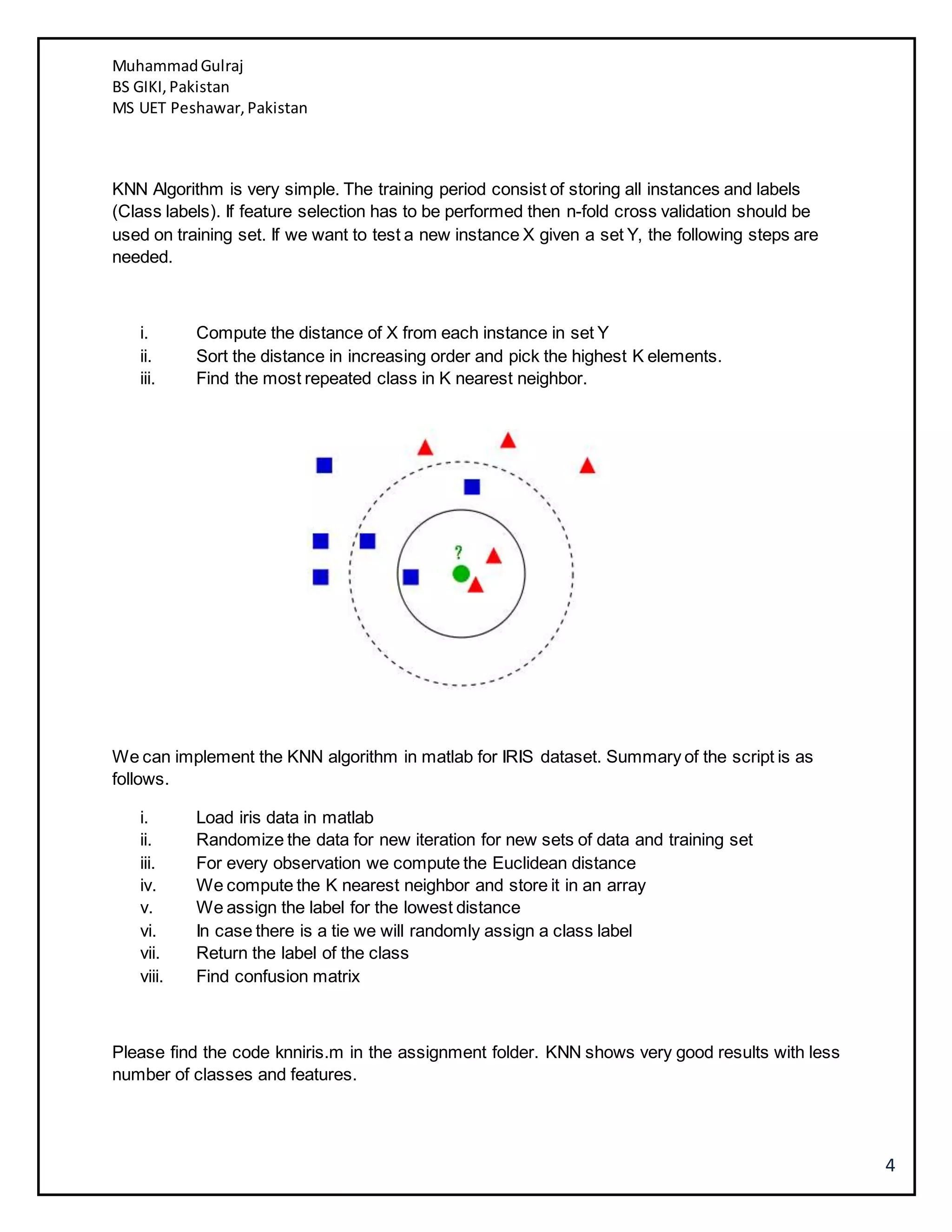 Muhammad Gulraj
BS GIKI, Pakistan
MS UET Peshawar, Pakistan

KNN Algorithm is very simple. The training period consist of storing all instances and labels (Class labels). If feature selection has to be performed then n-fold cross validation should be used on training set. If we want to test a new instance X given a set Y, the following steps are needed.

i. Compute the distance of X from each instance in set Y
ii. Sort the distance in increasing order and pick the highest K elements.
iii. Find the most repeated class in K nearest neighbor.

?

We can implement the KNN algorithm in matlab for IRIS dataset. Summary of the script is as follows.

i. Load iris data in matlab
ii. Randomize the data for new iteration for new sets of data and training set
iii. For every observation we compute the Euclidean distance
iv. We compute the K nearest neighbor and store it in an array
v. We assign the label for the lowest distance
vi. In case there is a tie we will randomly assign a class label
vii. Return the label of the class
viii. Find confusion matrix

Please find the code knniris.m in the assignment folder. KNN shows very good results with less number of classes and features.

4