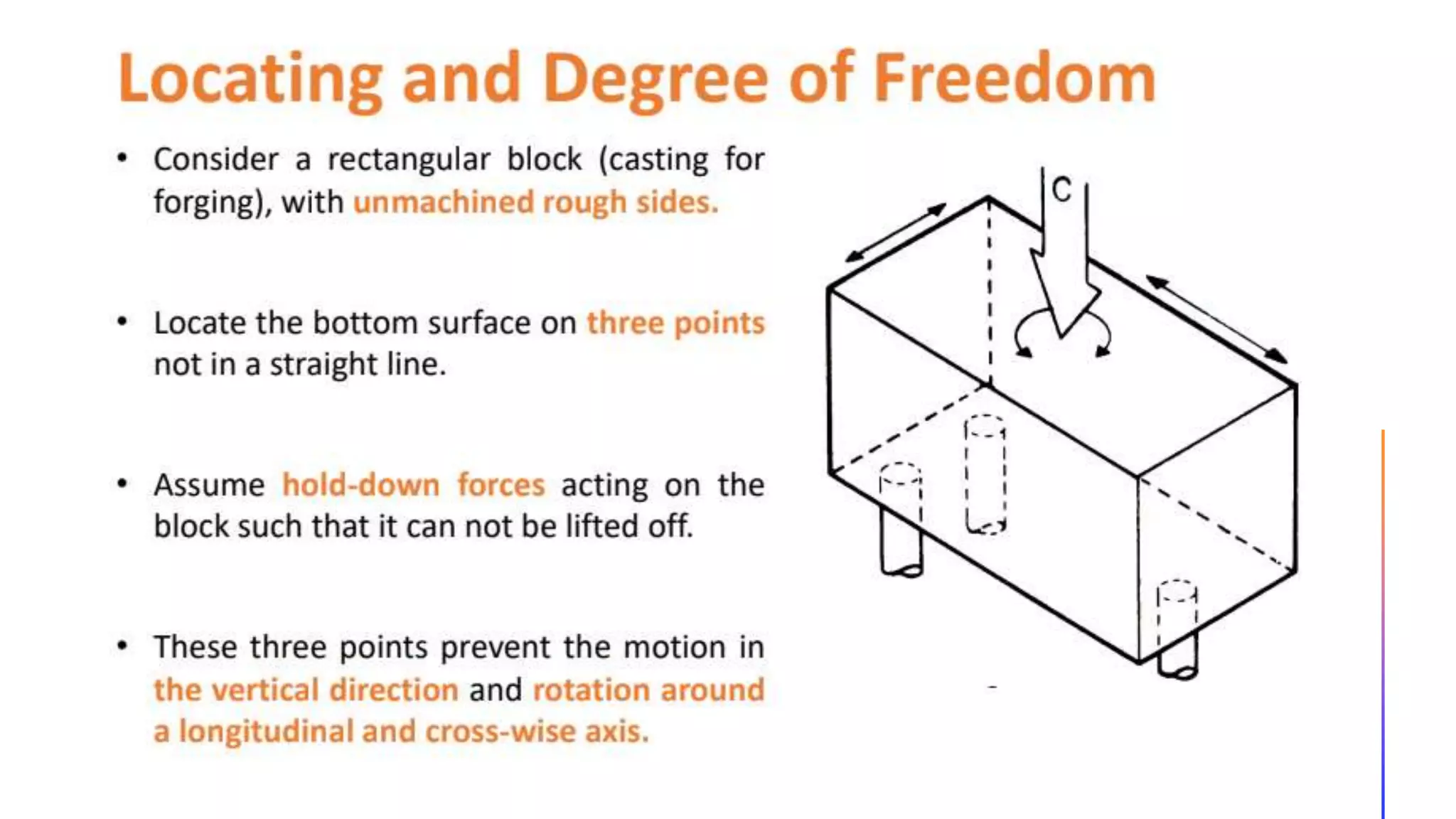 Locating and Degree of Freedom

• Consider a rectangular block (casting for forging), with unmachined rough sides.

• Locate the bottom surface on three points not in a straight line.

• Assume hold-down forces acting on the block such that it can not be lifted off.

• These three points prevent the motion in the vertical direction and rotation around a longitudinal and cross-wise axis.

C