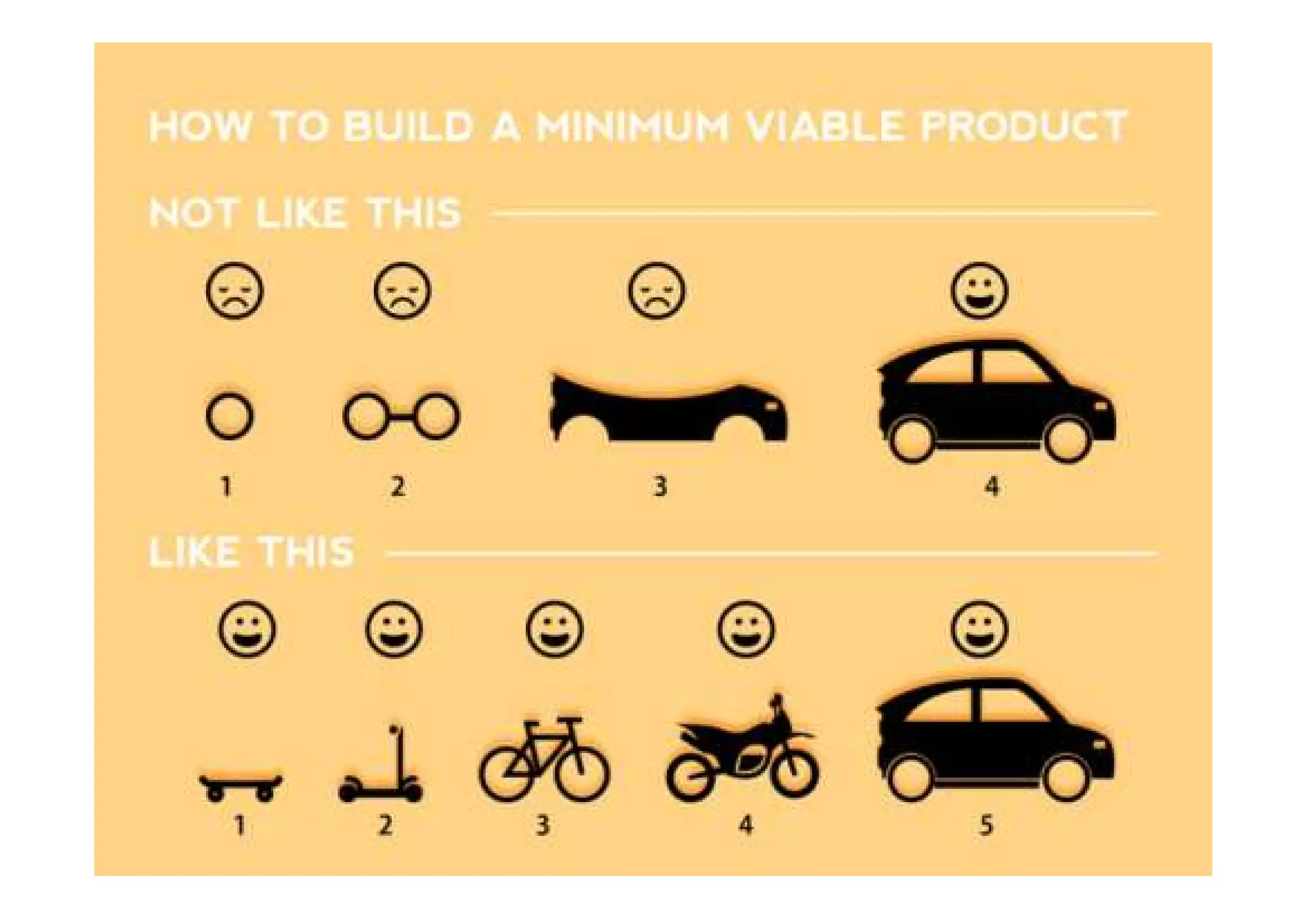 HOW TO BUILD A MINIMUM VIABLE PRODUCT

NOT LIKE THIS

1 2 3 4

LIKE THIS

1 2 3 4 5