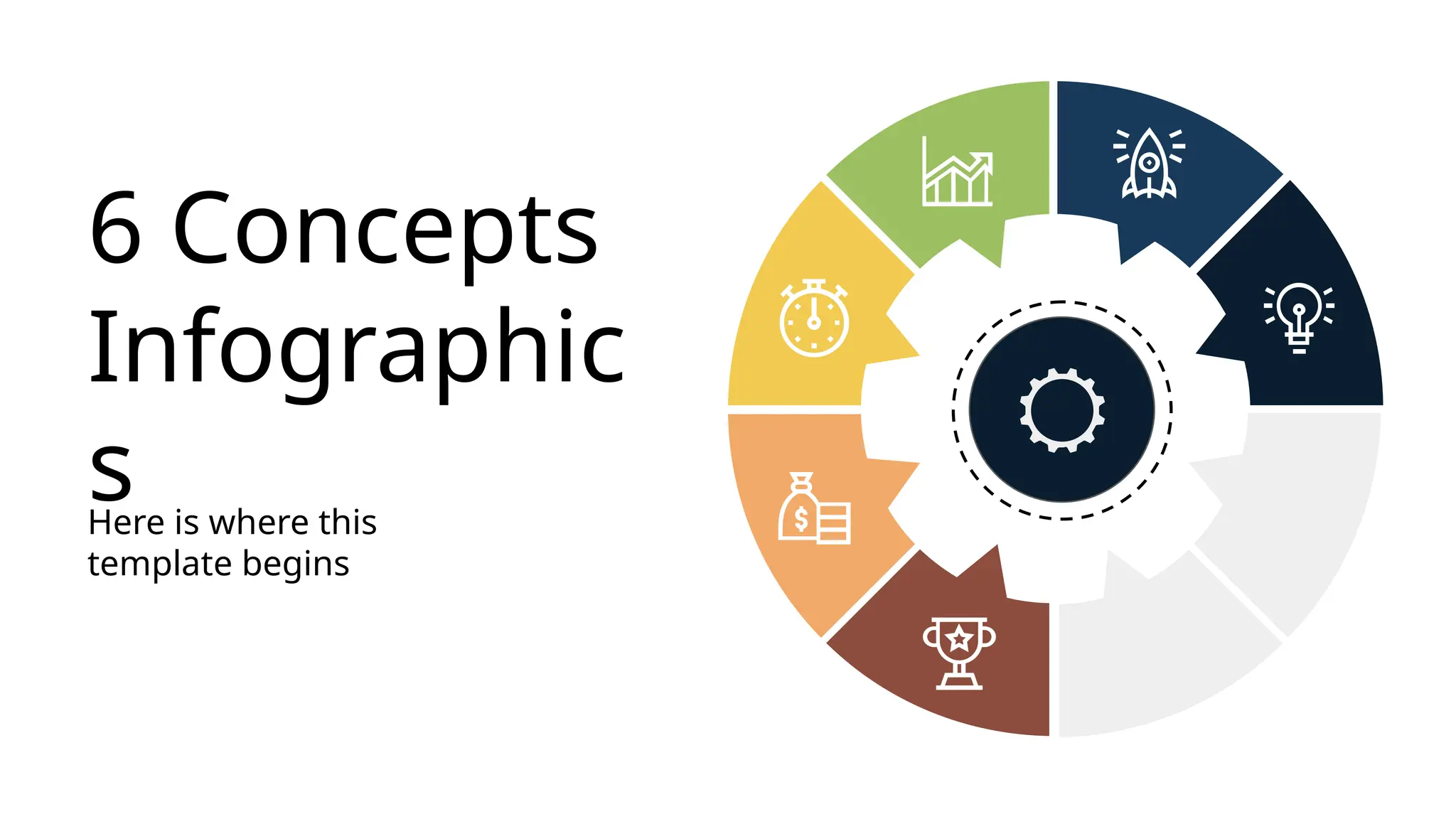 6 Concepts Infographics

Here is where this template begins