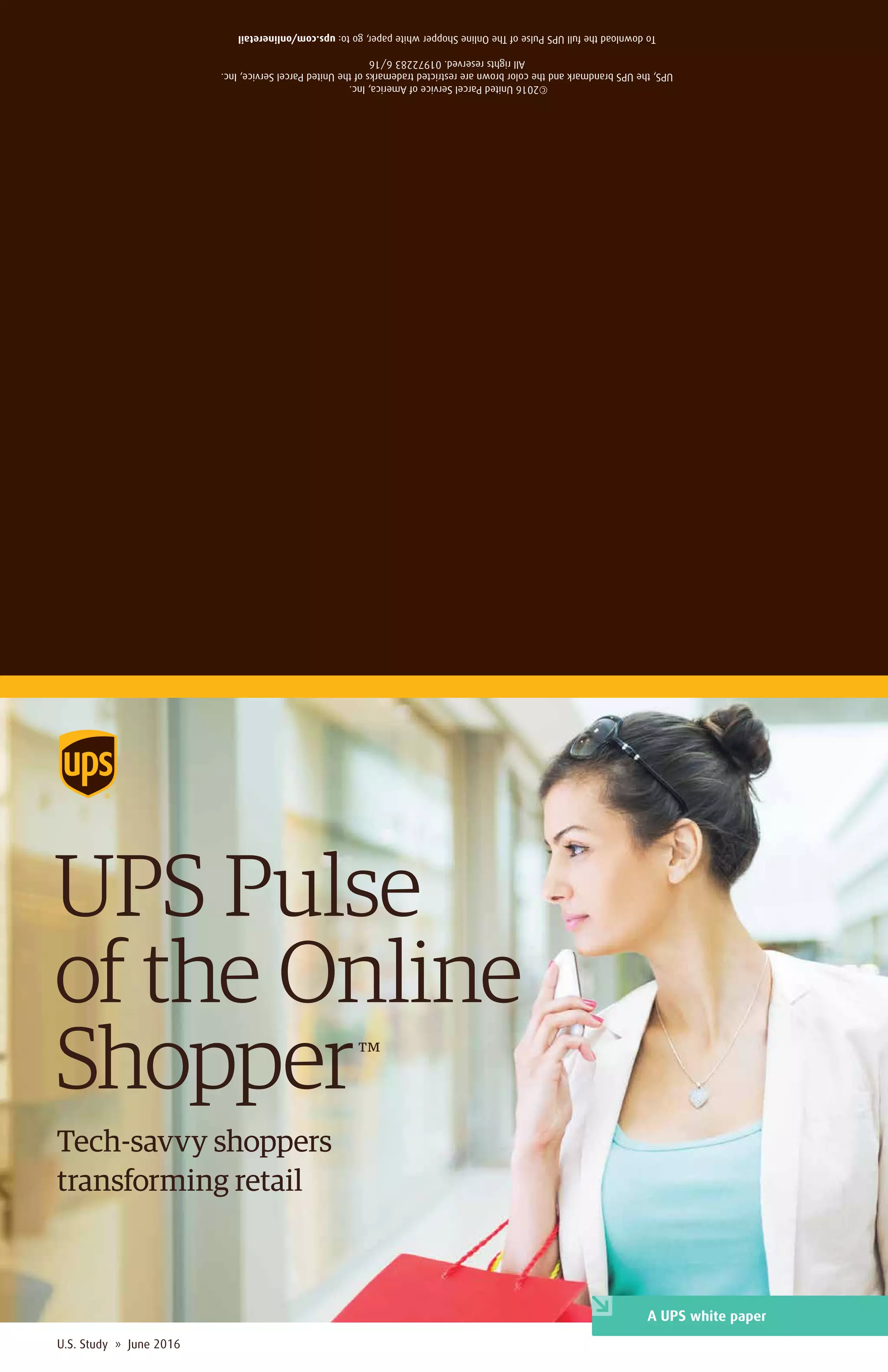 To download the full UPS Pulse of The Online Shopper white paper, go to: ups.com/onlineretail

©2016 United Parcel Service of America, Inc.
UPS, the UPS brandmark and the color brown are restricted trademarks of the United Parcel Service, Inc.
All rights reserved. 01972283 6/16

ups

UPS Pulse of the Online Shopper™

Tech-savvy shoppers transforming retail

A UPS white paper

U.S. Study » June 2016