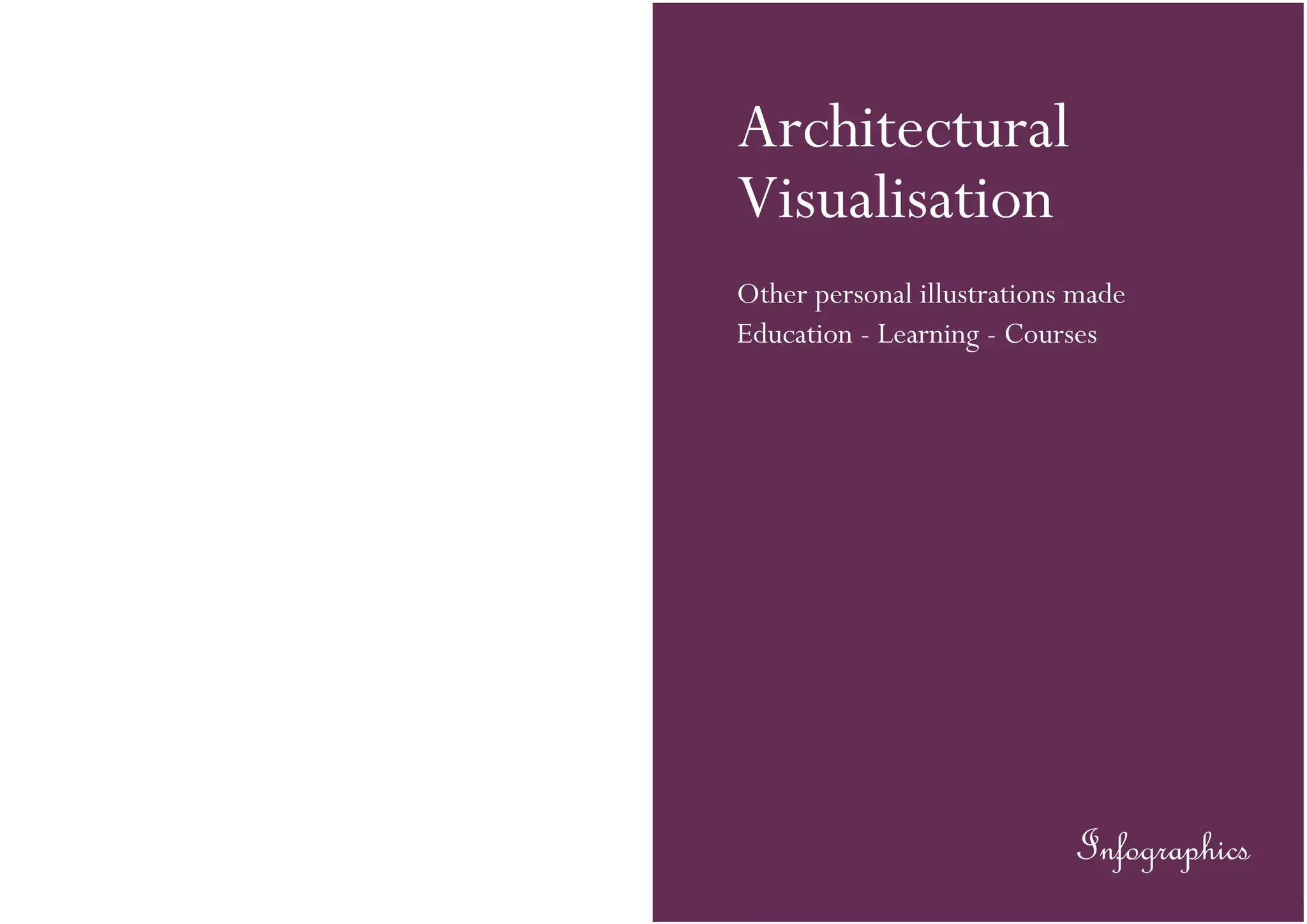 Architectural Visualisation

Other personal illustrations made
Education - Learning - Courses

Infographics